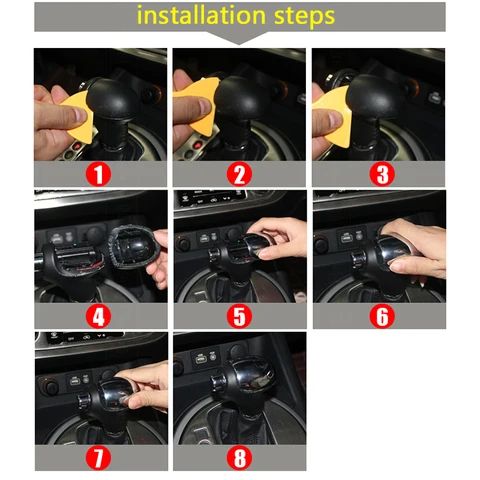 installation steps

1

2

3

4

5

6

7

8