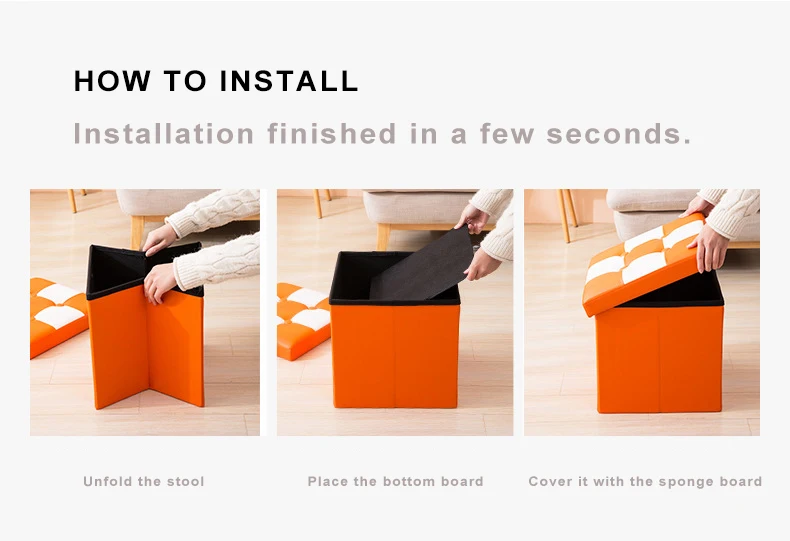 HOW TO INSTALL

Installation finished in a few seconds.

Unfold the stool

Place the bottom board

Cover it with the sponge board