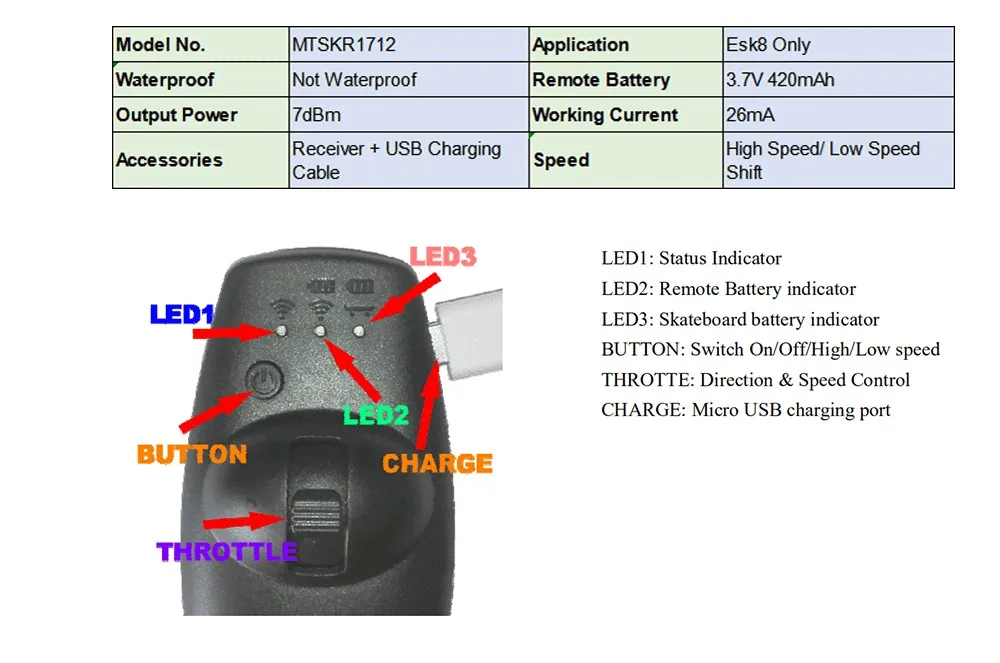 | Model No. | MTSKR1712 | Application | Esk8 Only |
|---|---|---|---|
| Waterproof | Not Waterproof | Remote Battery | 3.7V 420mAh |
| Output Power | 7dBm | Working Current | 26mA |
| Accessories | Receiver + USB Charging Cable | Speed | High Speed/ Low Speed Shift |

LED3

LED1

LED2

BUTTON

CHARGE

THROTTLE

LED1: Status Indicator
LED2: Remote Battery indicator
LED3: Skateboard battery indicator
BUTTON: Switch On/Off/High/Low speed
THROTTE: Direction & Speed Control
CHARGE: Micro USB charging port