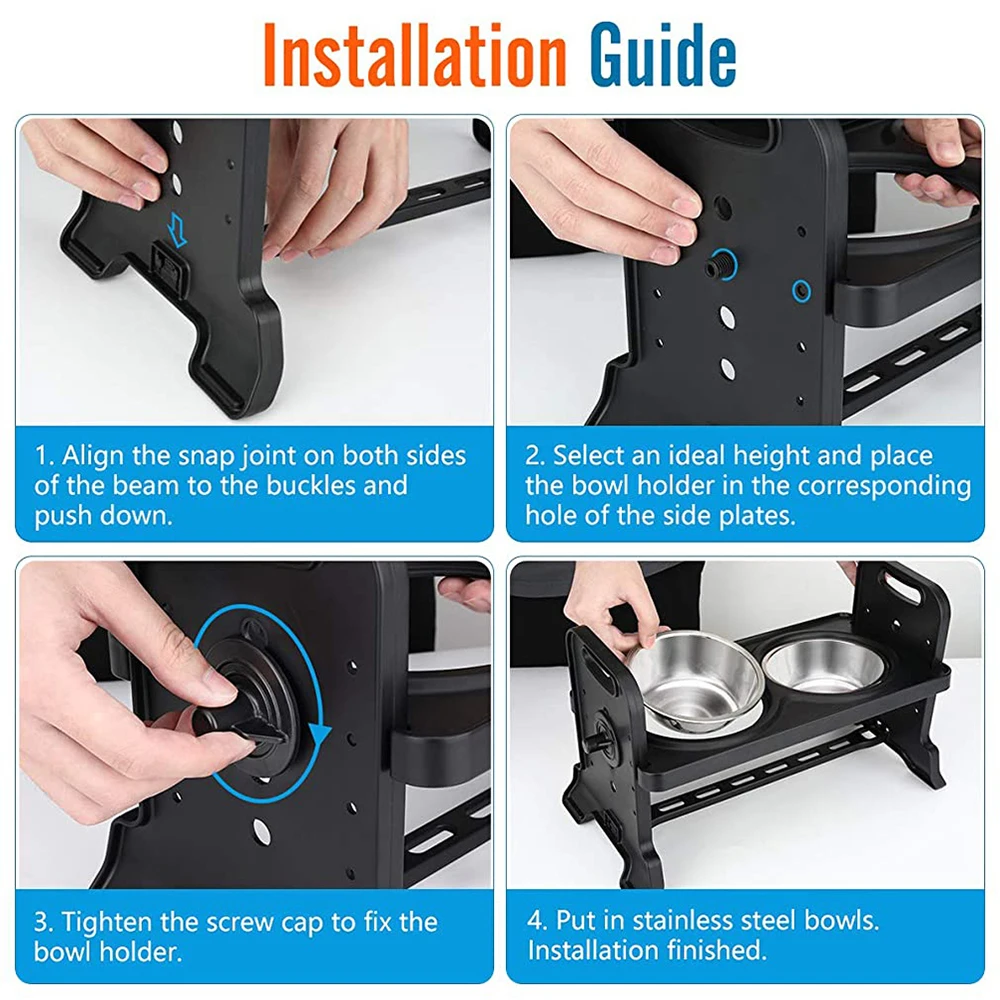 Installation Guide

1. Align the snap joint on both sides of the beam to the buckles and push down.

2. Select an ideal height and place the bowl holder in the corresponding hole of the side plates.

3. Tighten the screw cap to fix the bowl holder.

4. Put in stainless steel bowls. Installation finished.