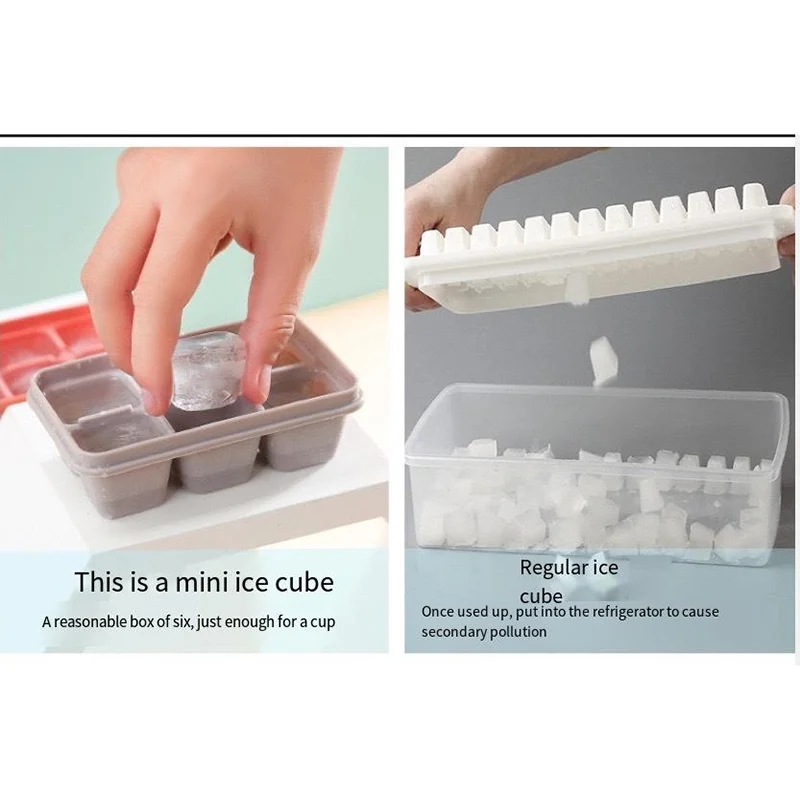 This is a mini ice cube

A reasonable box of six, just enough for a cup

Regular ice cube

Once used up, put into the refrigerator to cause secondary pollution