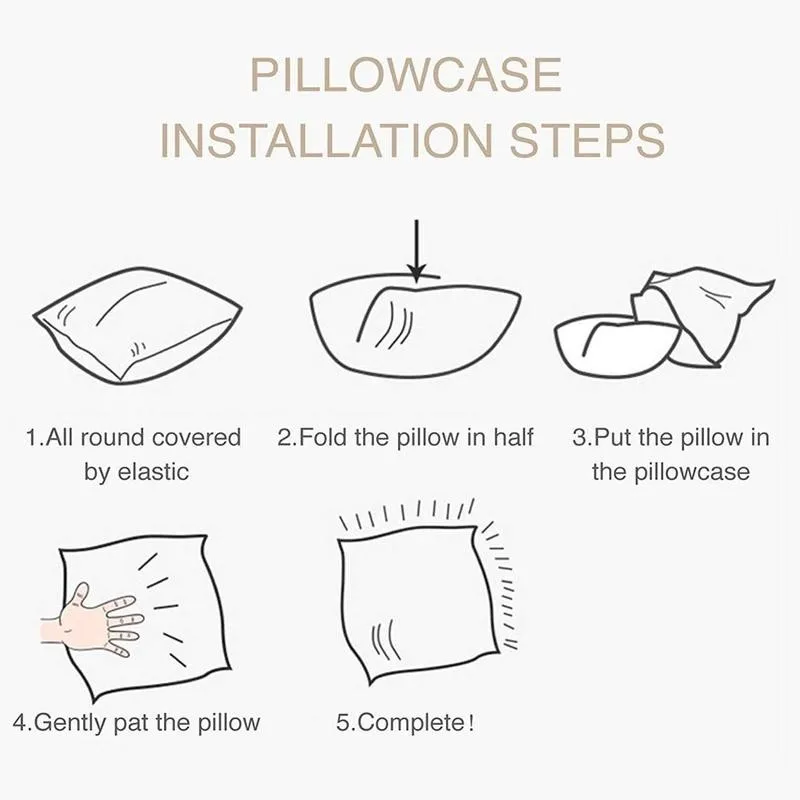 PILLOWCASE
INSTALLATION STEPS

1.All round covered by elastic

2.Fold the pillow in half

3.Put the pillow in the pillowcase

4.Gently pat the pillow

5.Complete!