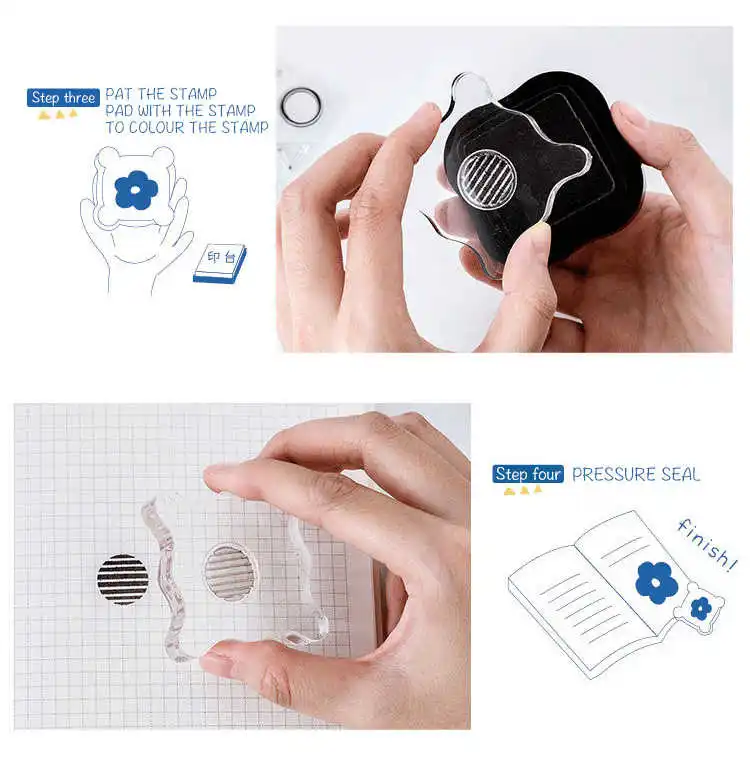 Step three PAT THE STAMP PAD WITH THE STAMP TO COLOUR THE STAMP

印台

Step four PRESSURE SEAL

finish!