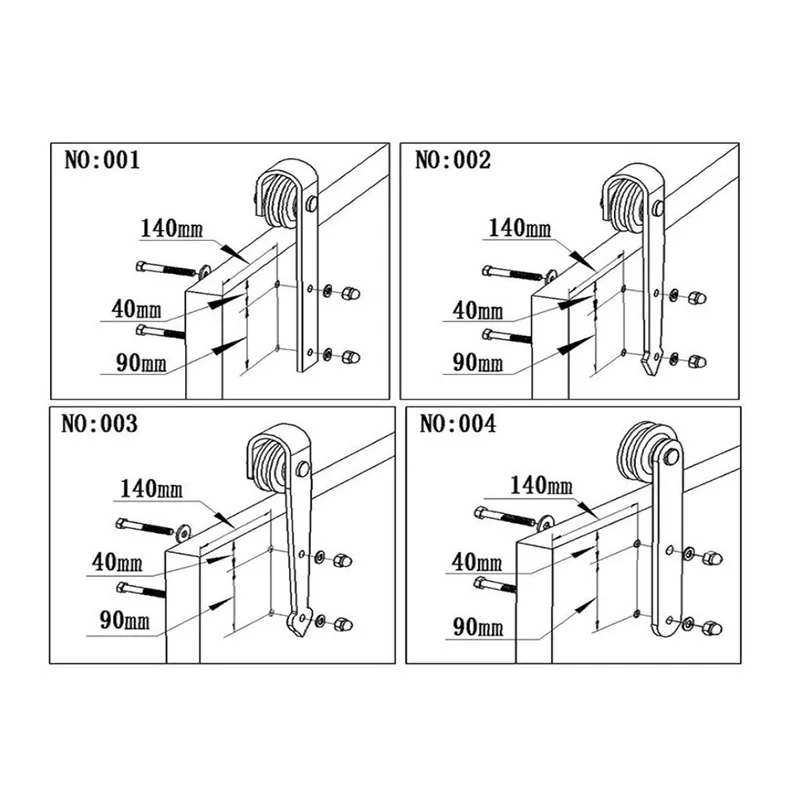 NO:001

140mm

40mm

90mm

NO:002

140mm

40mm

90mm

NO:003

140mm

40mm

90mm

NO:004

140mm

40mm

90mm