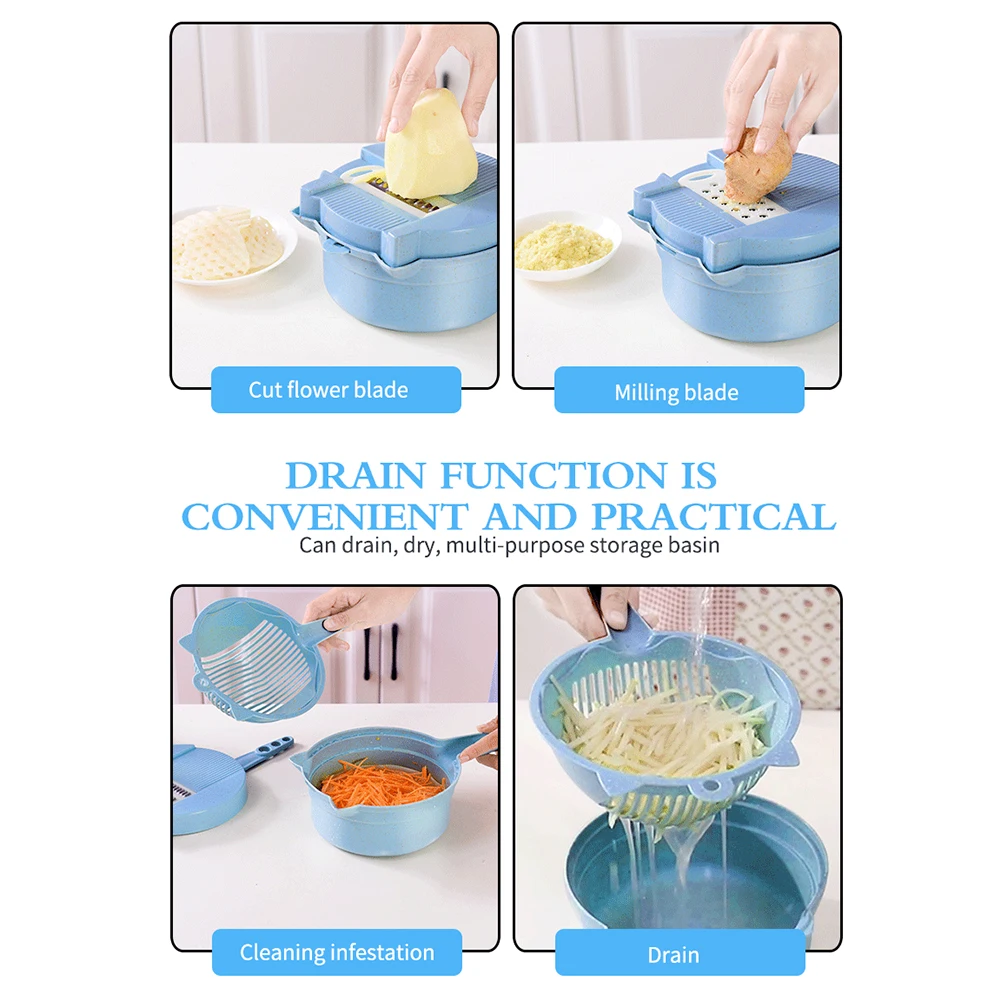 Cut flower blade

Milling blade

DRAIN FUNCTION IS CONVENIENT AND PRACTICAL

Can drain, dry, multi-purpose storage basin

Cleaning infestation

Drain