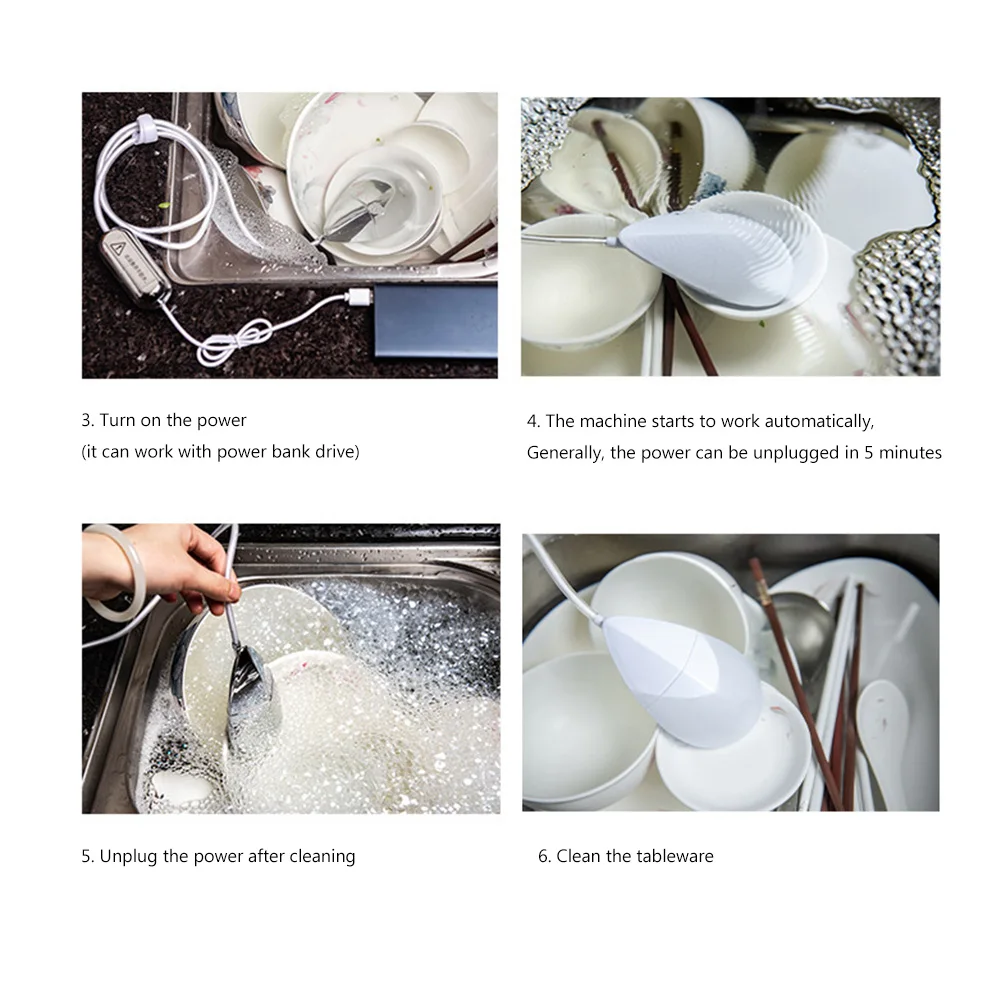 3. Turn on the power
(it can work with power bank drive)

4. The machine starts to work automatically,
Generally, the power can be unplugged in 5 minutes

5. Unplug the power after cleaning

6. Clean the tableware