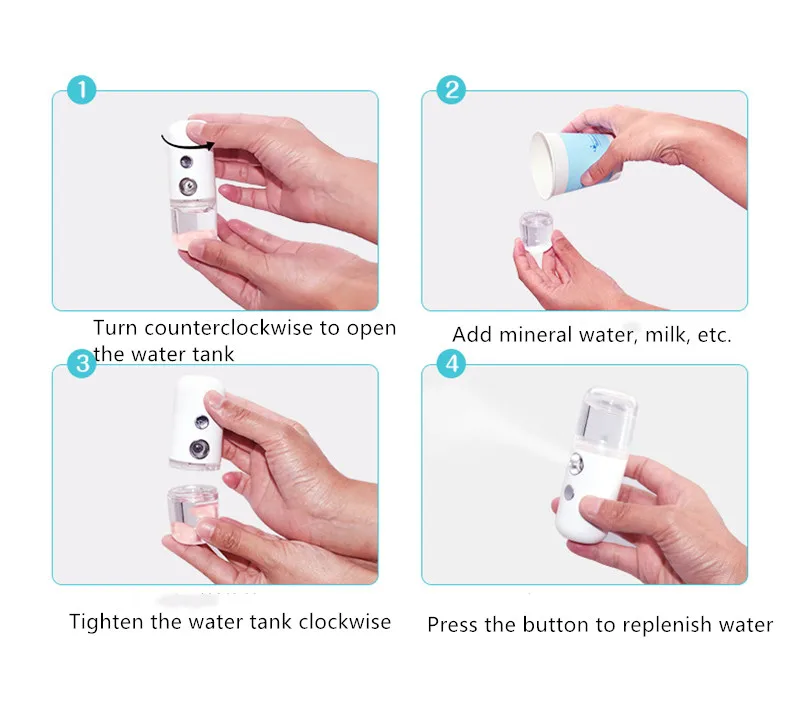 1

Turn counterclockwise to open the water tank

2

Add mineral water, milk, etc.

3

Tighten the water tank clockwise

4

Press the button to replenish water