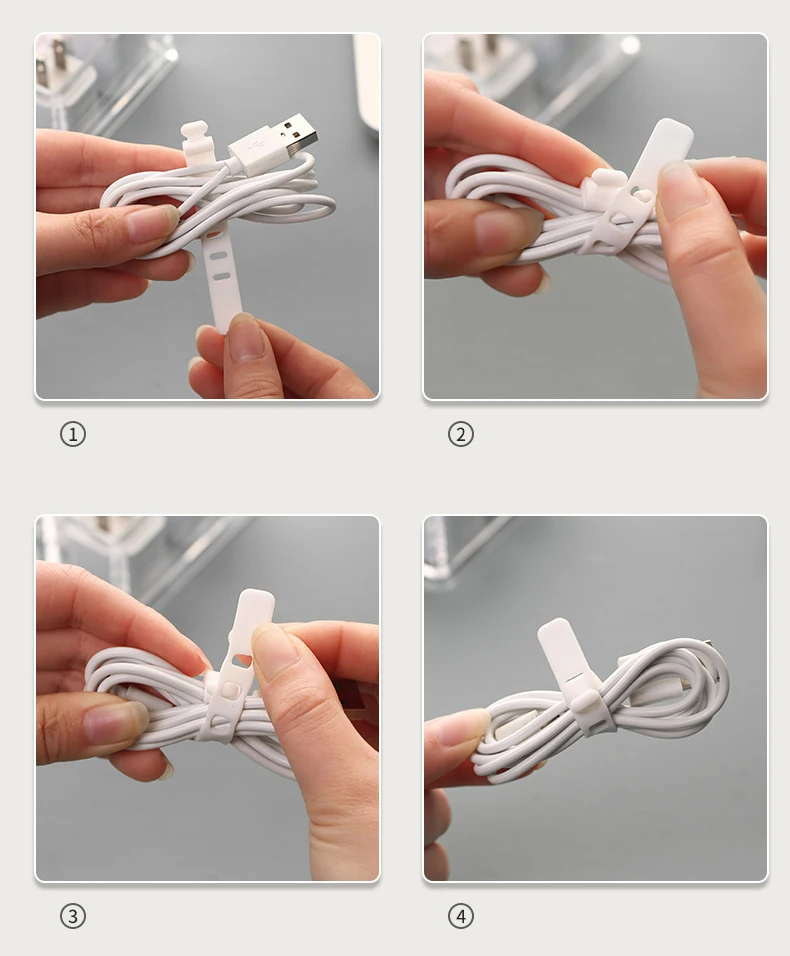 ①

②

③

④