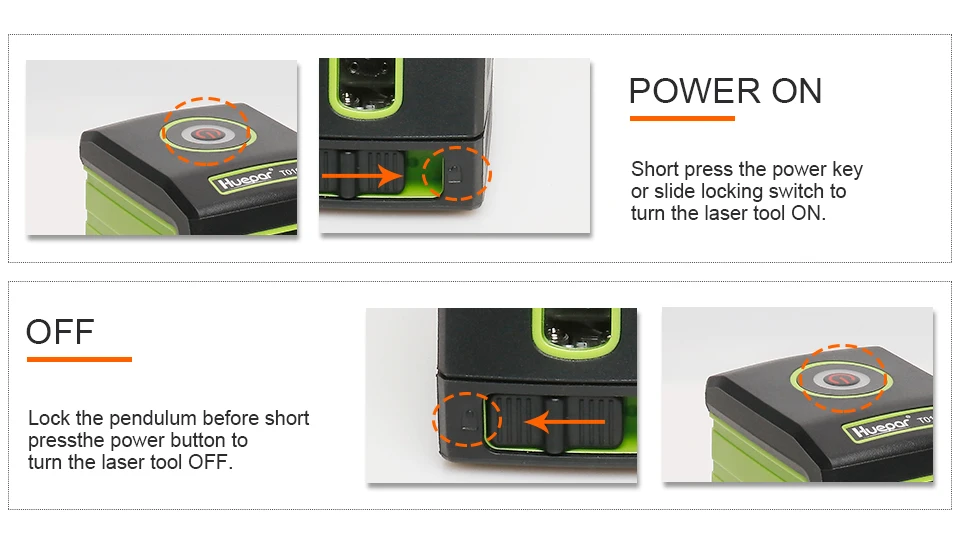 Huepar T01

POWER ON

Short press the power key or slide locking switch to turn the laser tool ON.

OFF

Lock the pendulum before short pressthe power button to turn the laser tool OFF.

Huepar T01