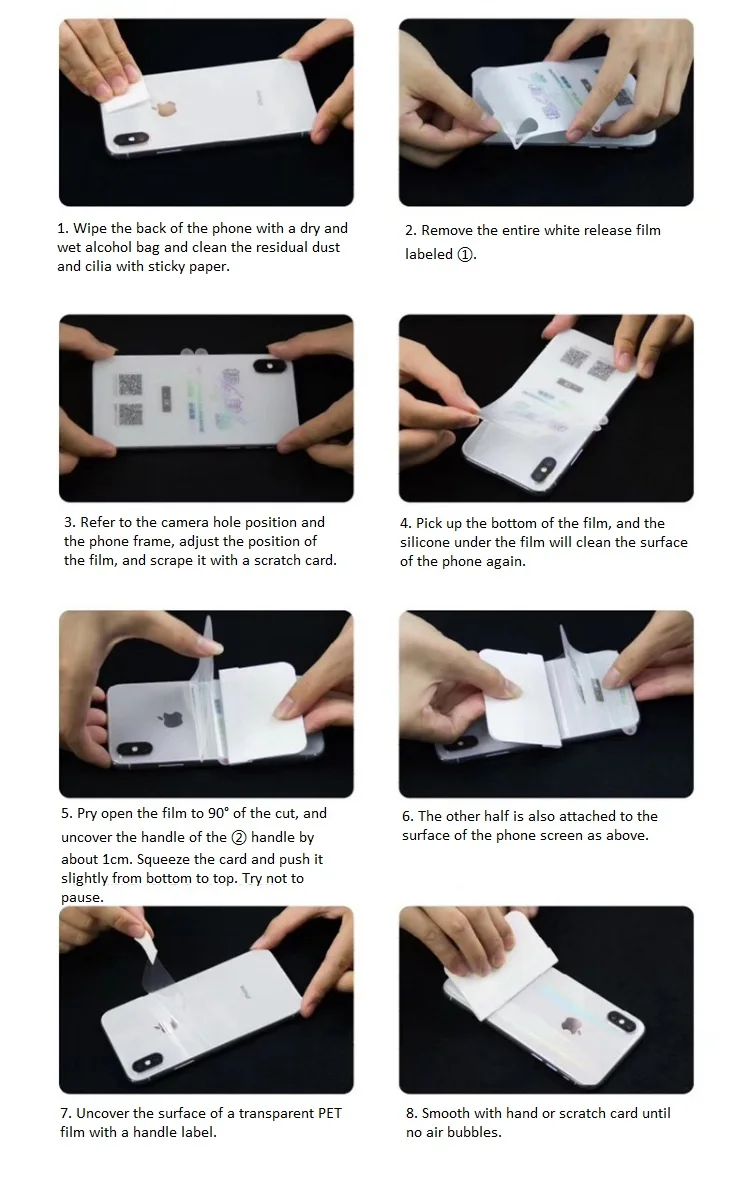 1. Wipe the back of the phone with a dry and wet alcohol bag and clean the residual dust and cilia with sticky paper.

2. Remove the entire white release film labeled ①.

3. Refer to the camera hole position and the phone frame, adjust the position of the film, and scrape it with a scratch card.

4. Pick up the bottom of the film, and the silicone under the film will clean the surface of the phone again.

5. Pry open the film to 90° of the cut, and uncover the handle of the ② handle by about 1cm. Squeeze the card and push it slightly from bottom to top. Try not to pause.

6. The other half is also attached to the surface of the phone screen as above.

7. Uncover the surface of a transparent PET film with a handle label.

8. Smooth with hand or scratch card until no air bubbles.