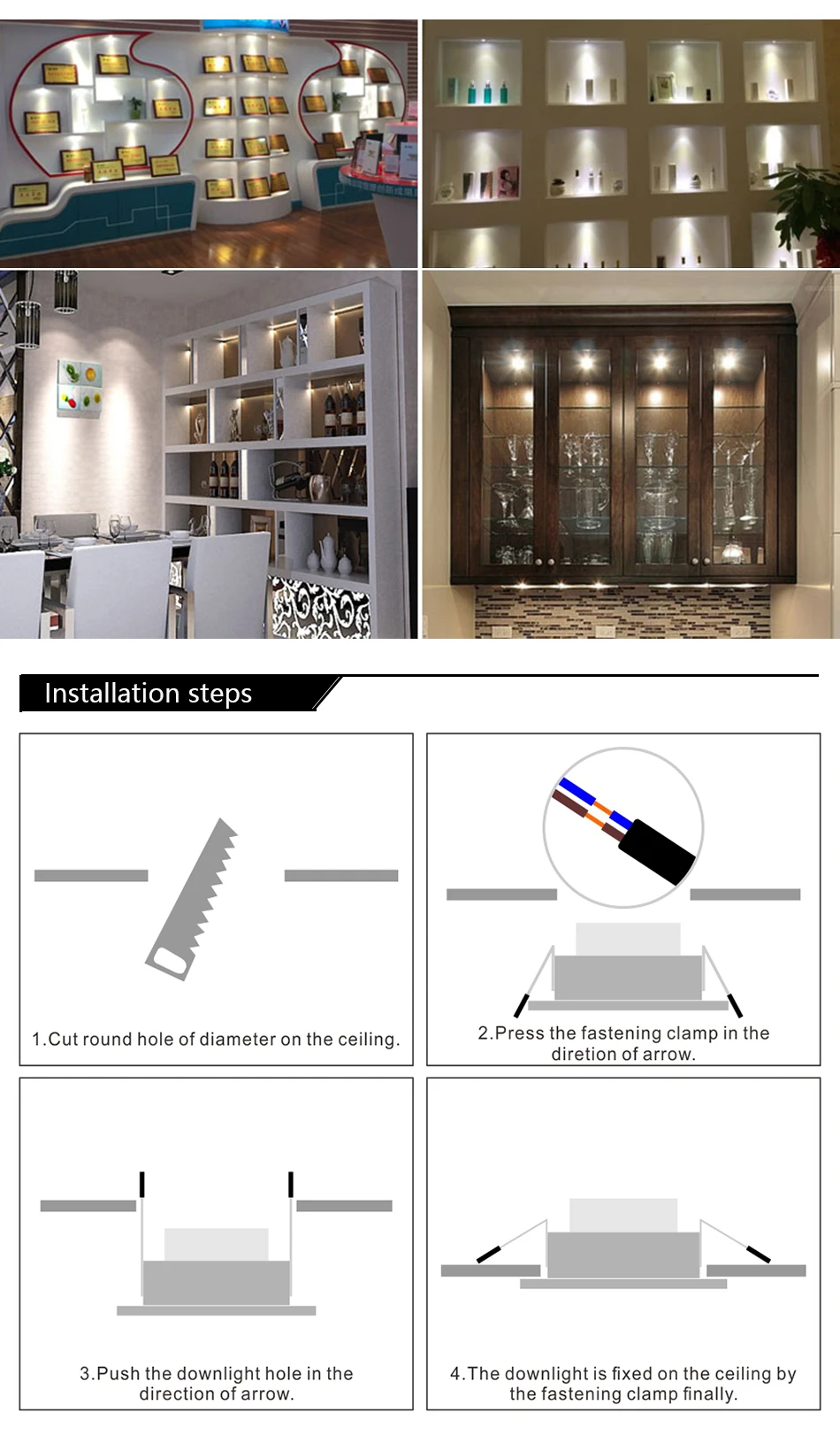 Installation steps

1.Cut round hole of diameter on the ceiling.

2.Press the fastening clamp in the diretion of arrow.

3.Push the downlight hole in the direction of arrow.

4.The downlight is fixed on the ceiling by the fastening clamp finally.