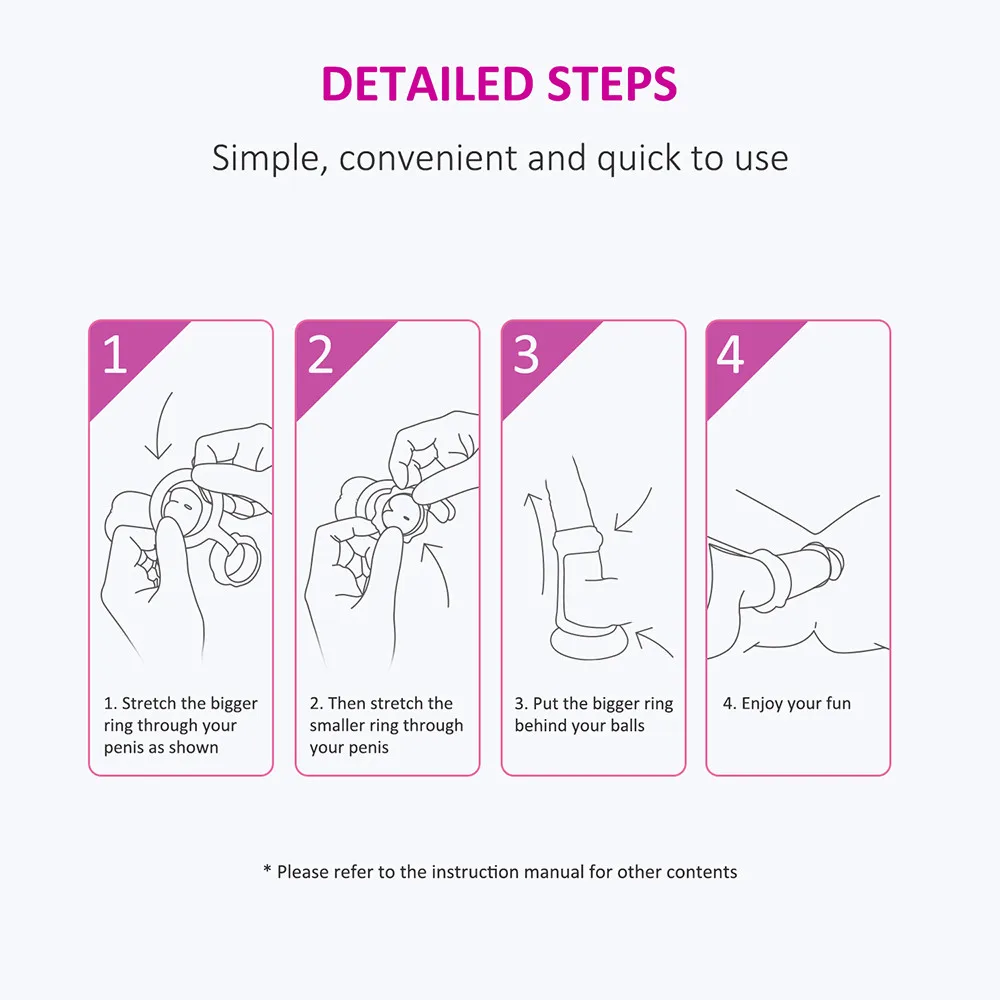 DETAILED STEPS

Simple, convenient and quick to use

1

1. Stretch the bigger ring through your penis as shown

2

2. Then stretch the smaller ring through your penis

3

3. Put the bigger ring behind your balls

4

4. Enjoy your fun

* Please refer to the instruction manual for other contents