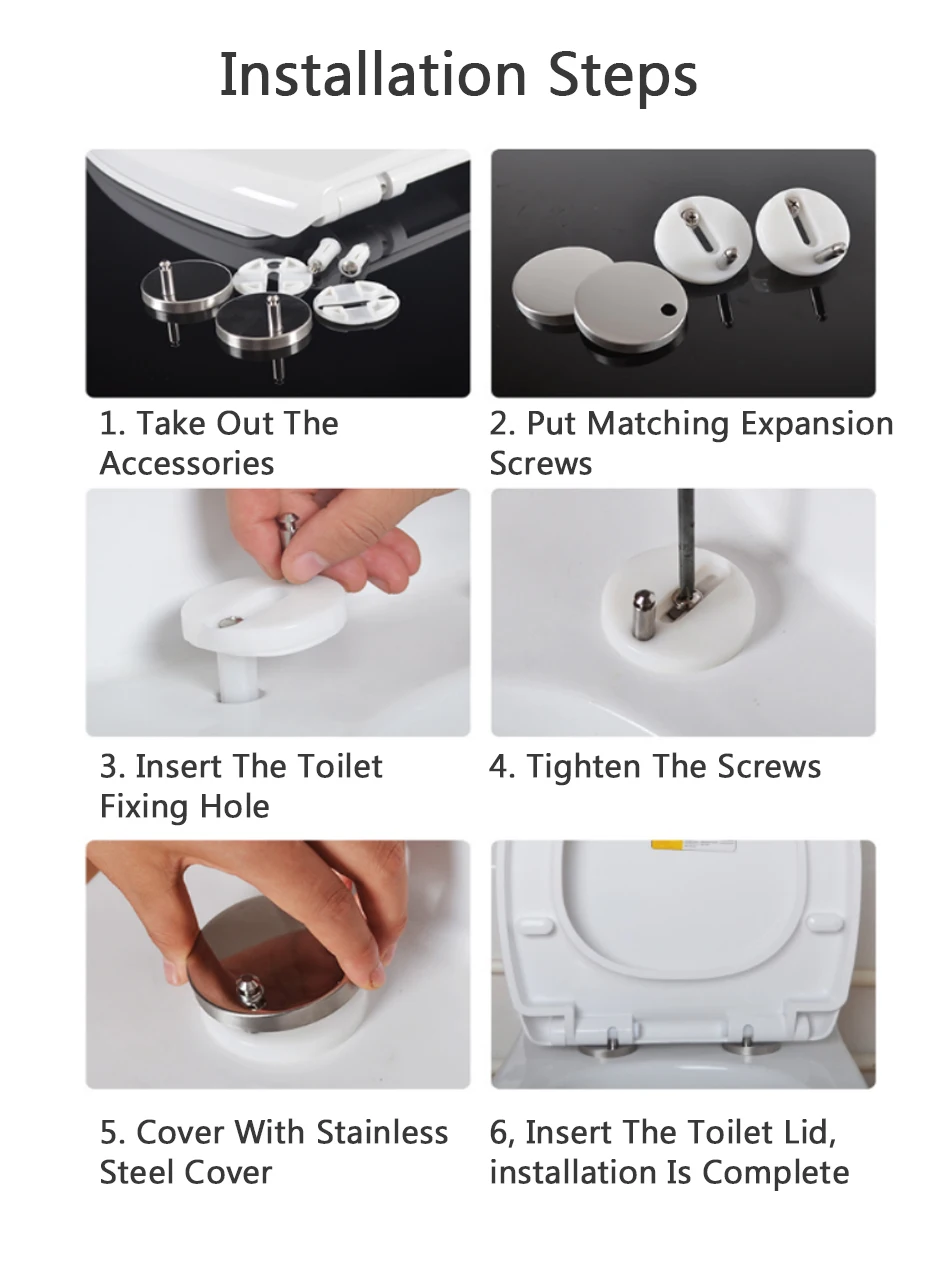 Installation Steps

1. Take Out The Accessories

2. Put Matching Expansion Screws

3. Insert The Toilet Fixing Hole

4. Tighten The Screws

5. Cover With Stainless Steel Cover

6, Insert The Toilet Lid, installation Is Complete