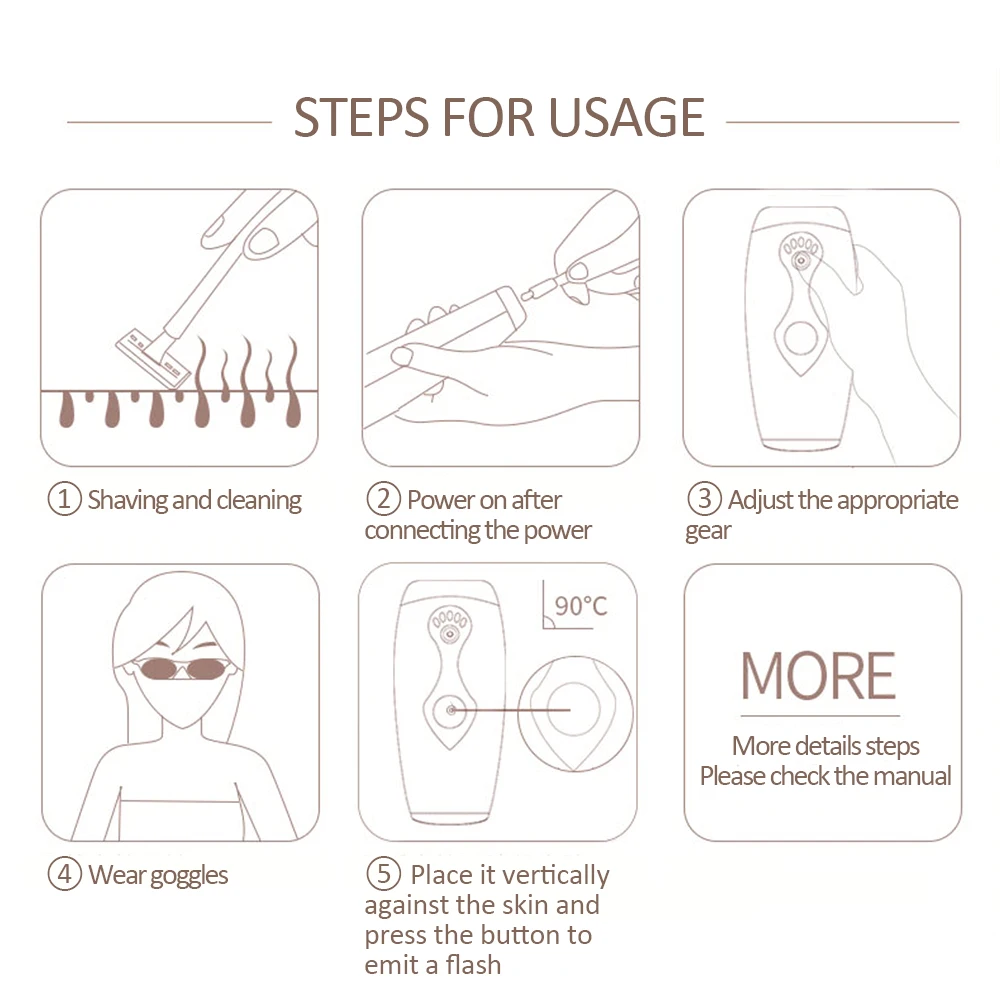 STEPS FOR USAGE

① Shaving and cleaning

② Power on after connecting the power

③ Adjust the appropriate gear

④ Wear goggles

90°C

⑤ Place it vertically against the skin and press the button to emit a flash

MORE

More details steps Please check the manual