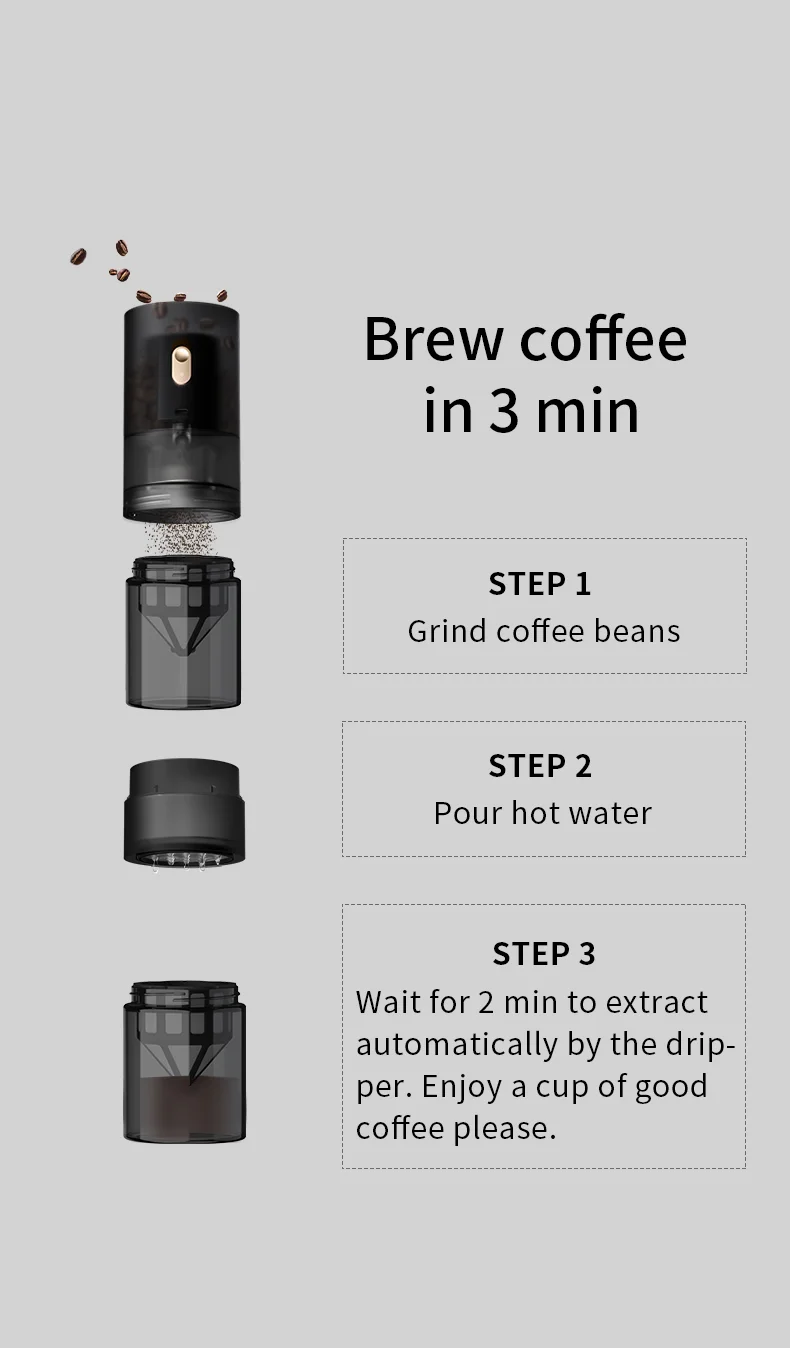 Brew coffee in 3 min

STEP 1
Grind coffee beans

STEP 2
Pour hot water

STEP 3
Wait for 2 min to extract automatically by the dripper. Enjoy a cup of good coffee please.