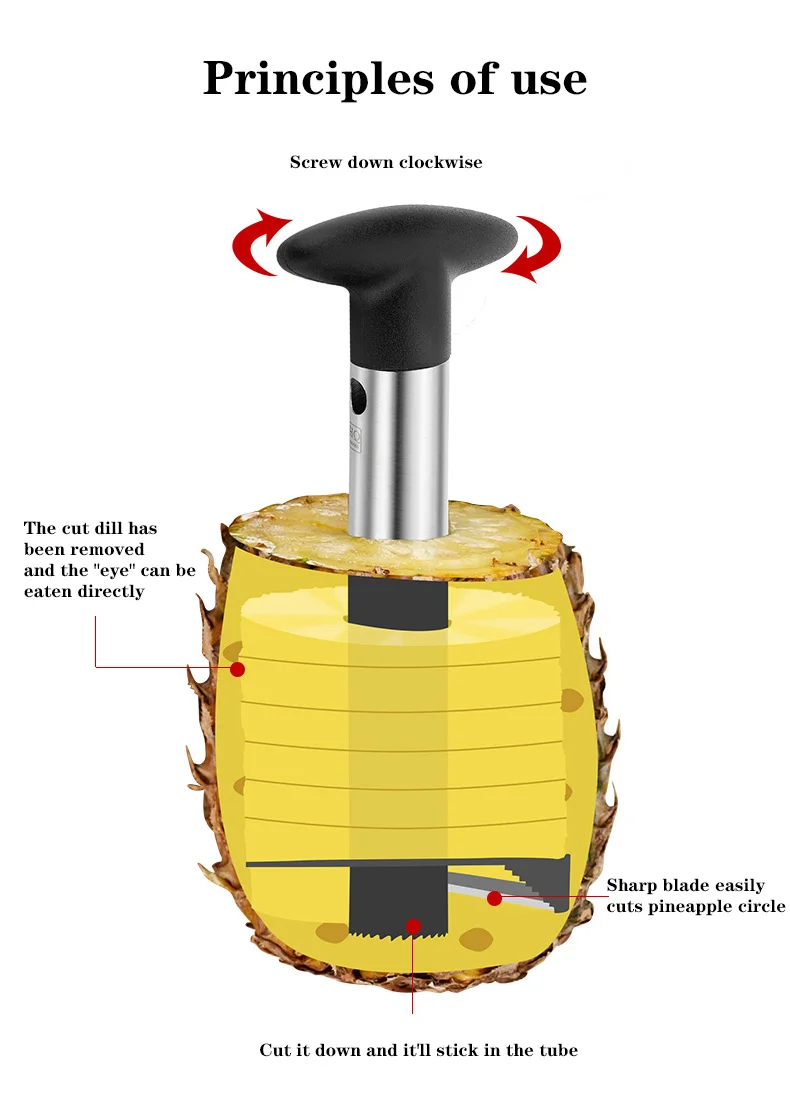 Principles of use

Screw down clockwise

The cut dill has been removed and the "eye" can be eaten directly

Sharp blade easily cuts pineapple circle

Cut it down and it'll stick in the tube