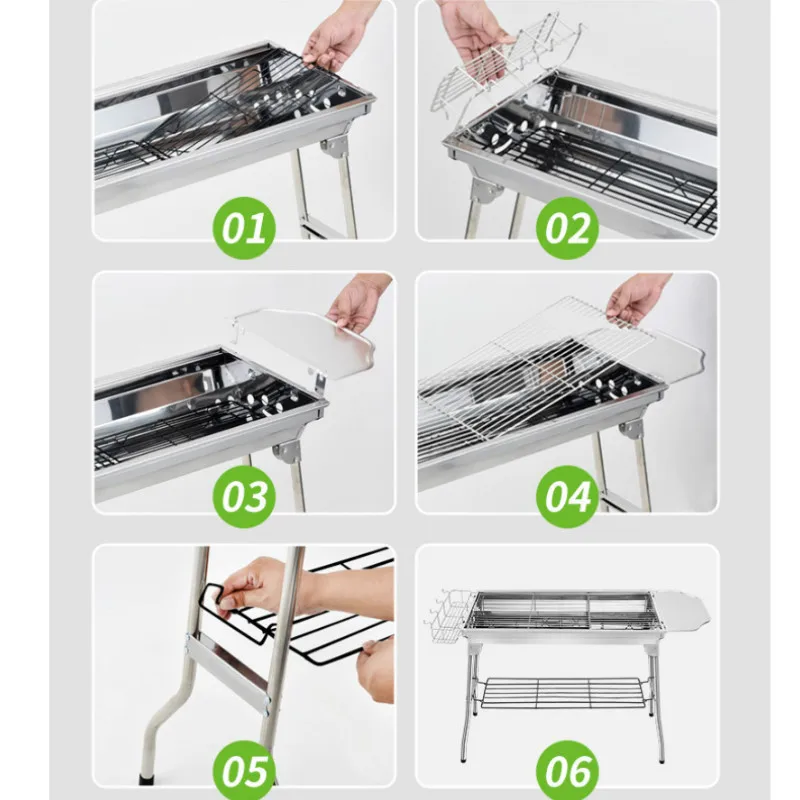 01

02

03

04

05

06