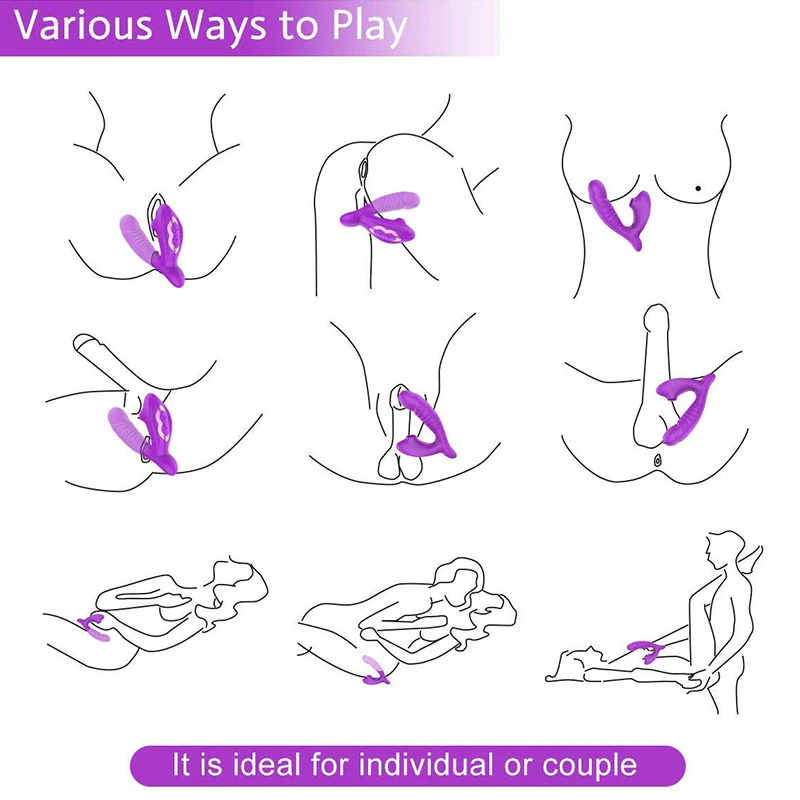 Various Ways to Play

It is ideal for individual or couple