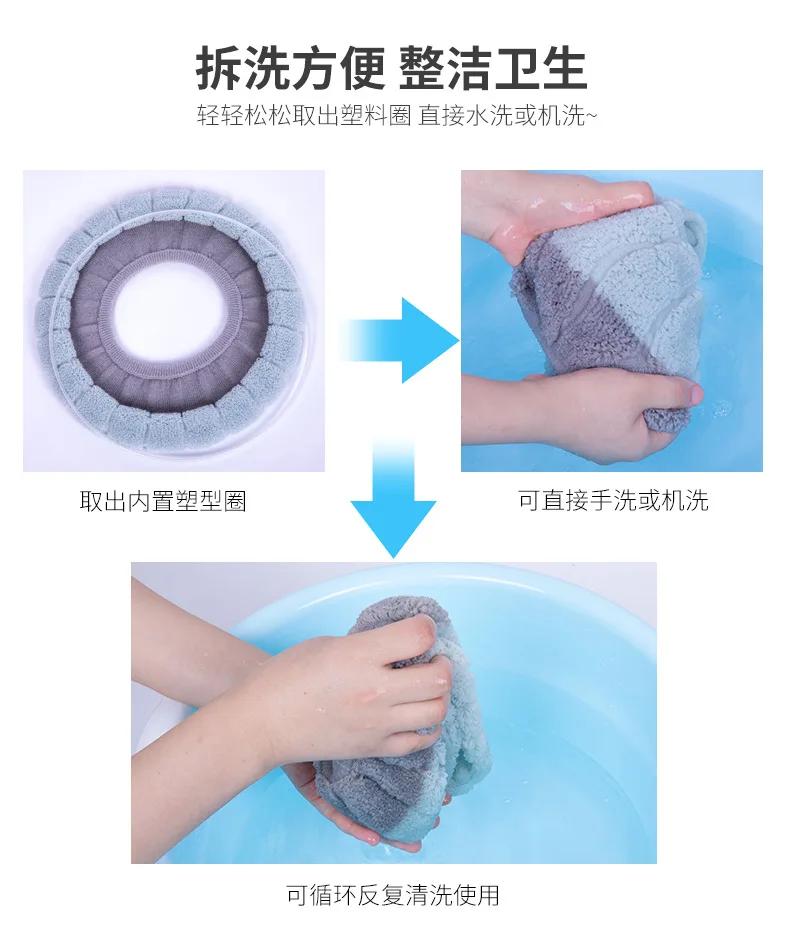 拆洗方便 整洁卫生

轻轻松松取出塑料圈 直接水洗或机洗~

取出内置塑型圈

可直接手洗或机洗

可循环反复清洗使用