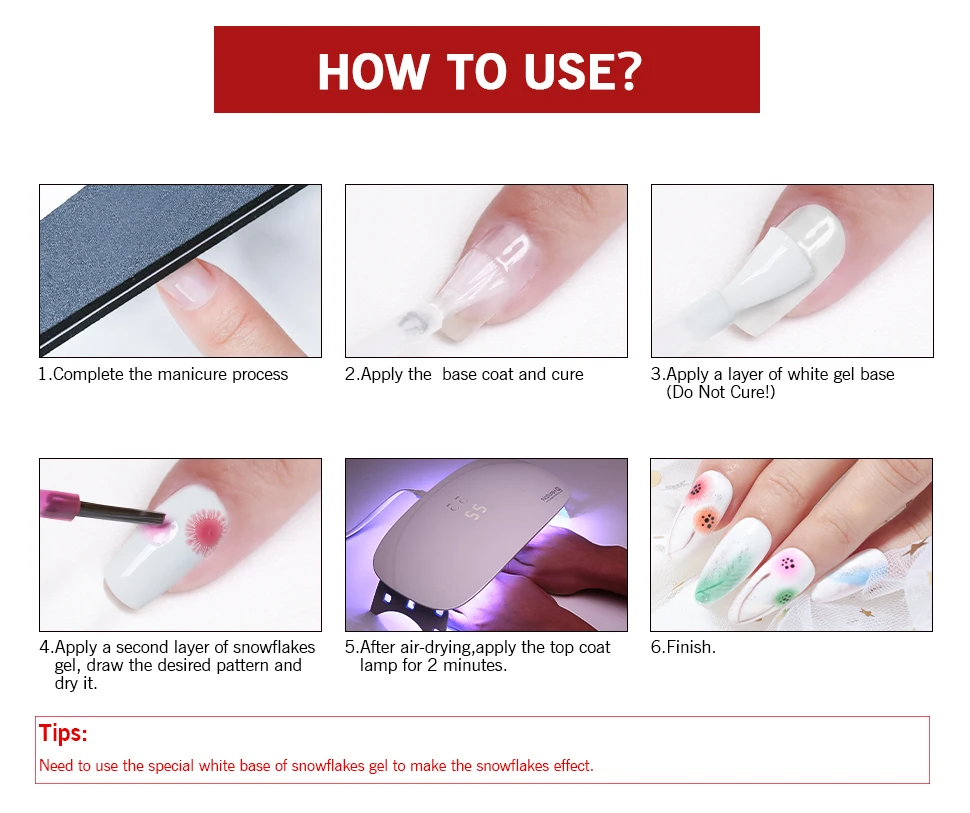 HOW TO USE?

1.Complete the manicure process

2.Apply the  base coat and cure

3.Apply a layer of white gel base (Do Not Cure!)

4.Apply a second layer of snowflakes gel, draw the desired pattern and dry it.

5.After air-drying,apply the top coat lamp for 2 minutes.

6.Finish.

Tips:
Need to use the special white base of snowflakes gel to make the snowflakes effect.