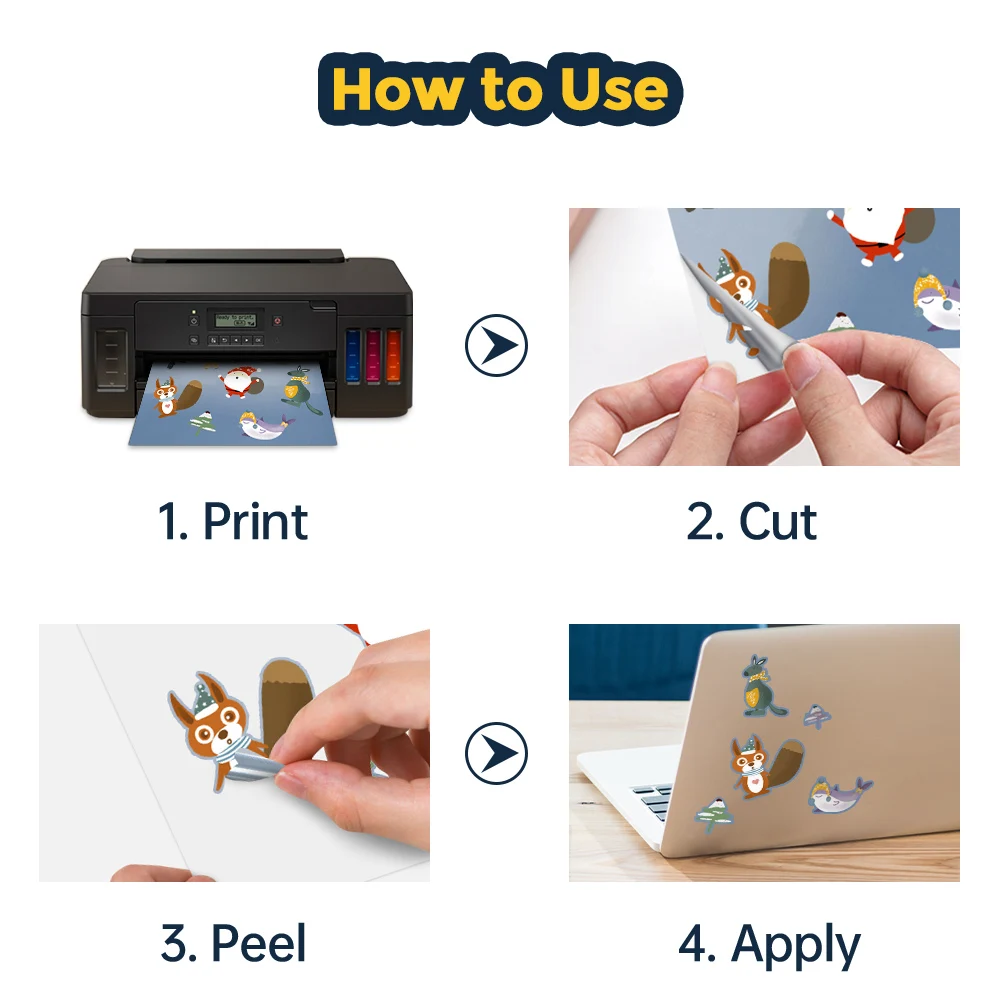 How to Use

1. Print

2. Cut

3. Peel

4. Apply