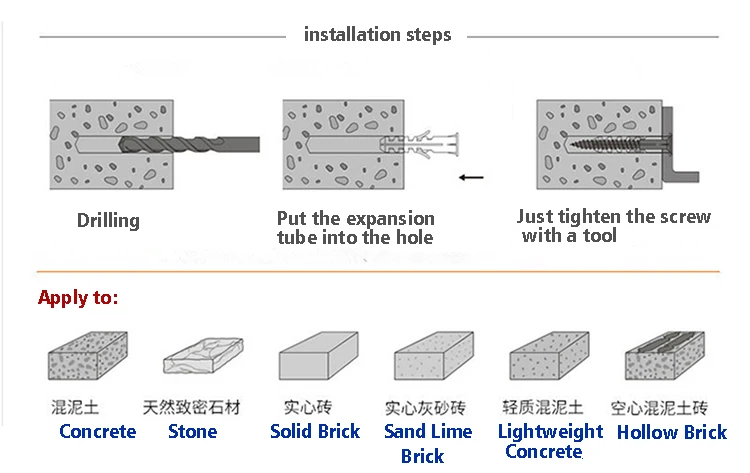 installation steps

Drilling

Put the expansion tube into the hole

Just tighten the screw with a tool

Apply to:

混泥土
Concrete

天然致密石材
Stone

实心砖
Solid Brick

实心灰砂砖
Sand Lime Brick

轻质混泥土
Lightweight Concrete

空心混泥土砖
Hollow Brick