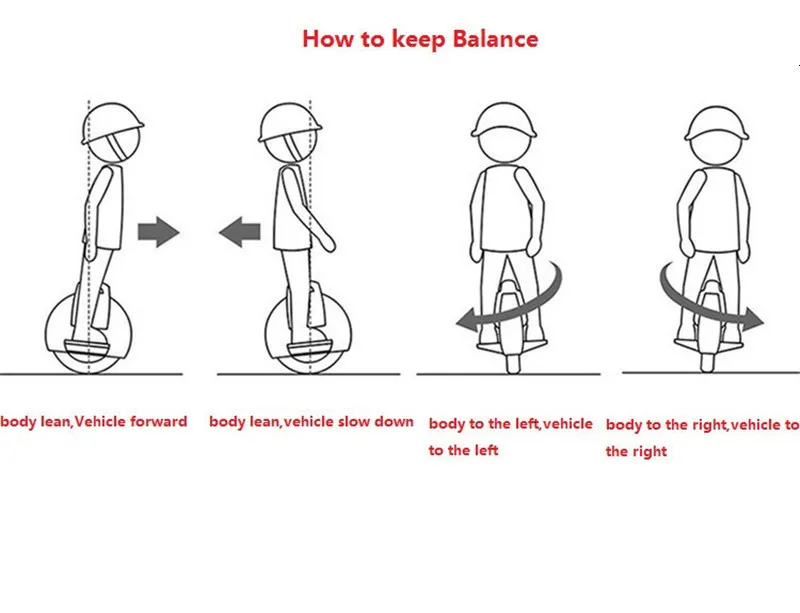 How to keep Balance

body lean,Vehicle forward

body lean,vehicle slow down

body to the left,vehicle to the left

body to the right,vehicle to the right