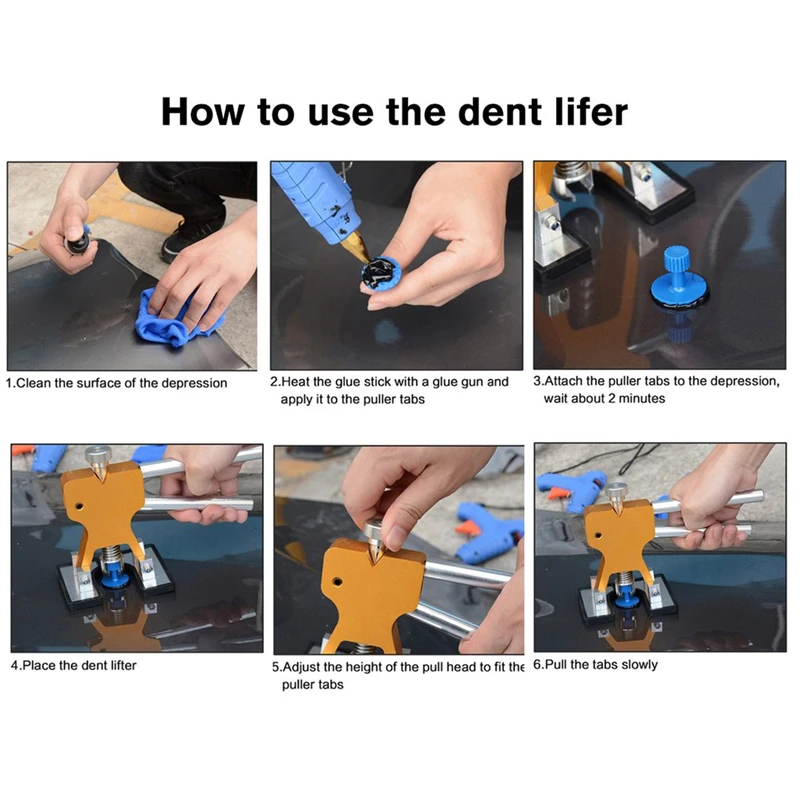 How to use the dent lifer

1.Clean the surface of the depression

2.Heat the glue stick with a glue gun and apply it to the puller tabs

3.Attach the puller tabs to the depression, wait about 2 minutes

4.Place the dent lifter

5.Adjust the height of the pull head to fit the puller tabs

6.Pull the tabs slowly