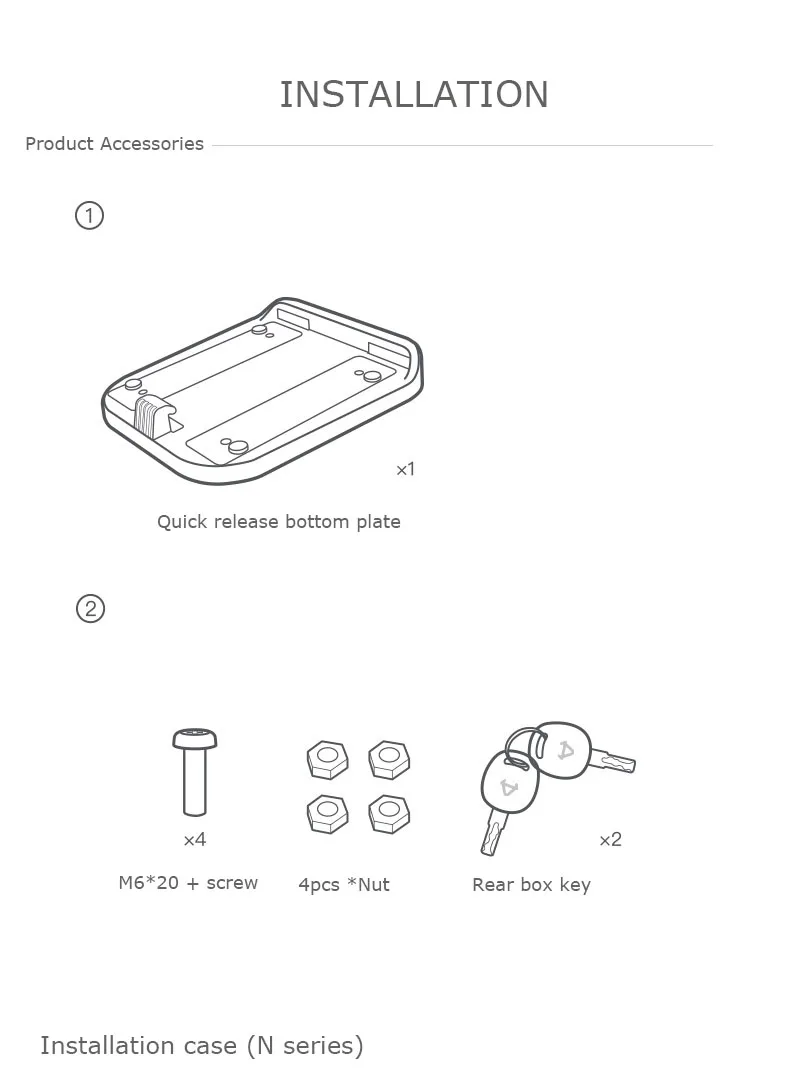 INSTALLATION

Product Accessories

①

×1

Quick release bottom plate

②

×4

M6*20 + screw

4pcs *Nut

×2

Rear box key

Installation case (N series)