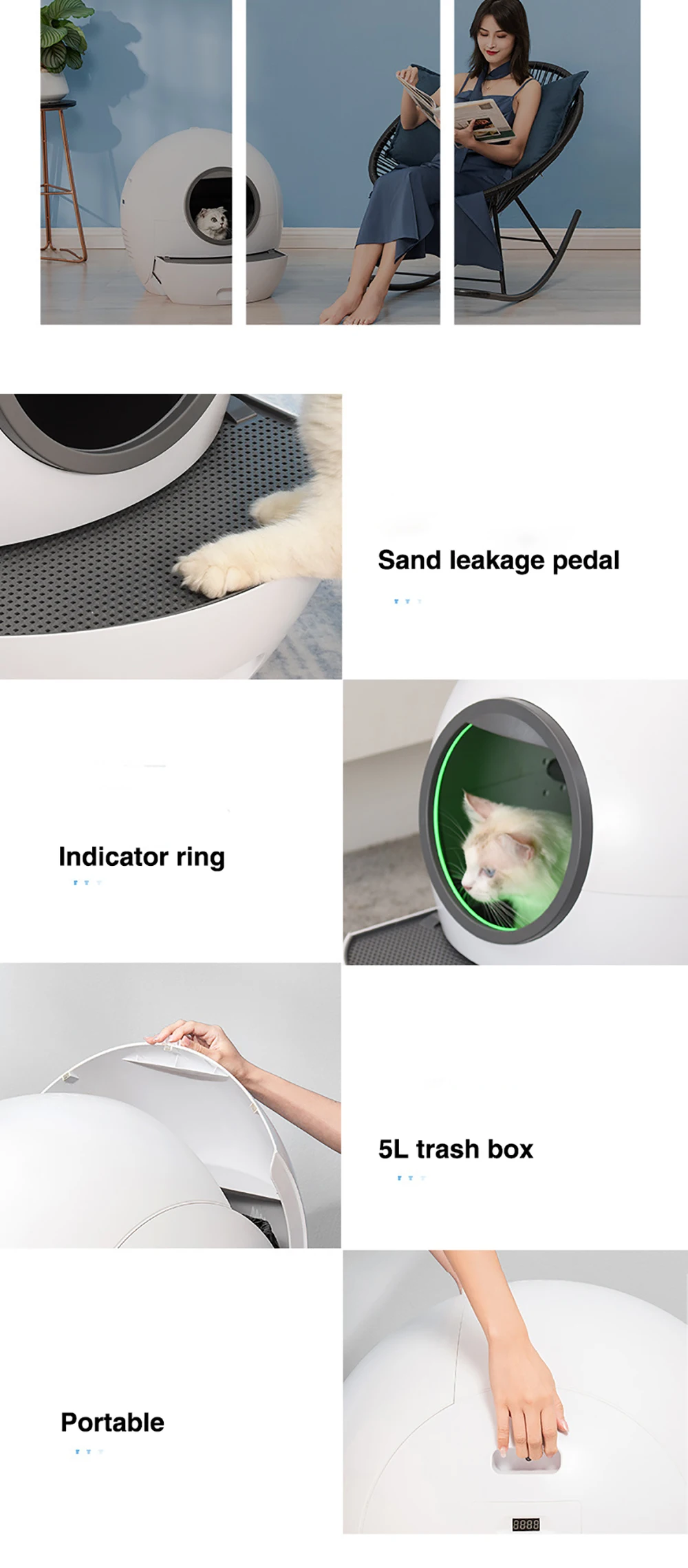 Sand leakage pedal

Indicator ring

5L trash box

Portable

8888