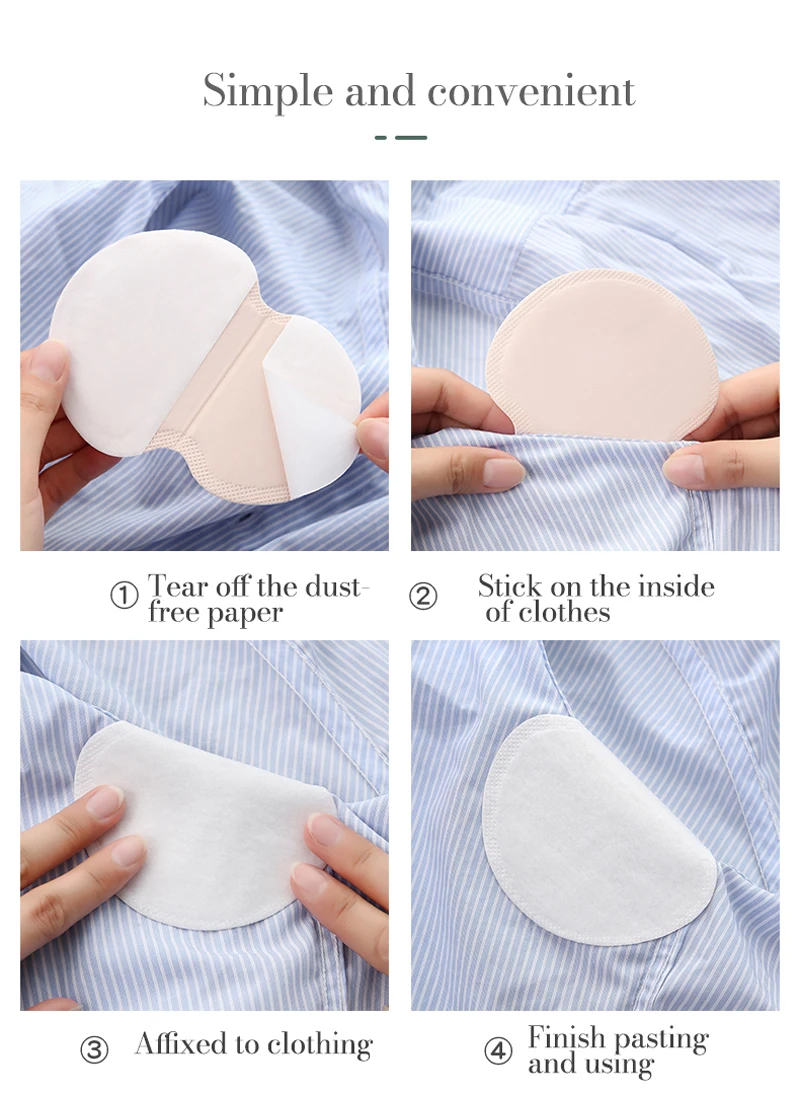 Simple and convenient

① Tear off the dust-free paper

② Stick on the inside of clothes

③ Affixed to clothing

④ Finish pasting and using