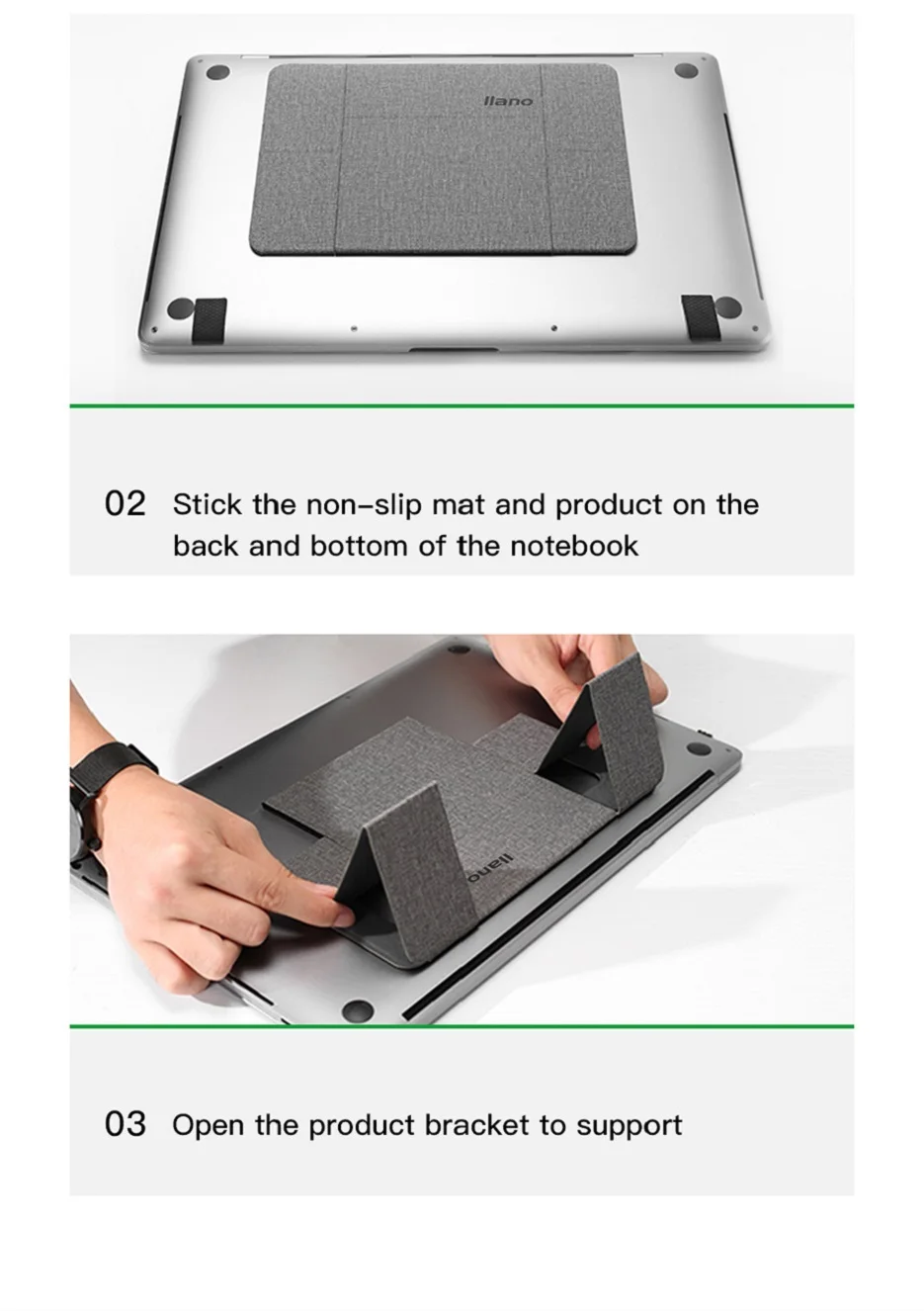 llano

02 Stick the non-slip mat and product on the back and bottom of the notebook

llano

03 Open the product bracket to support