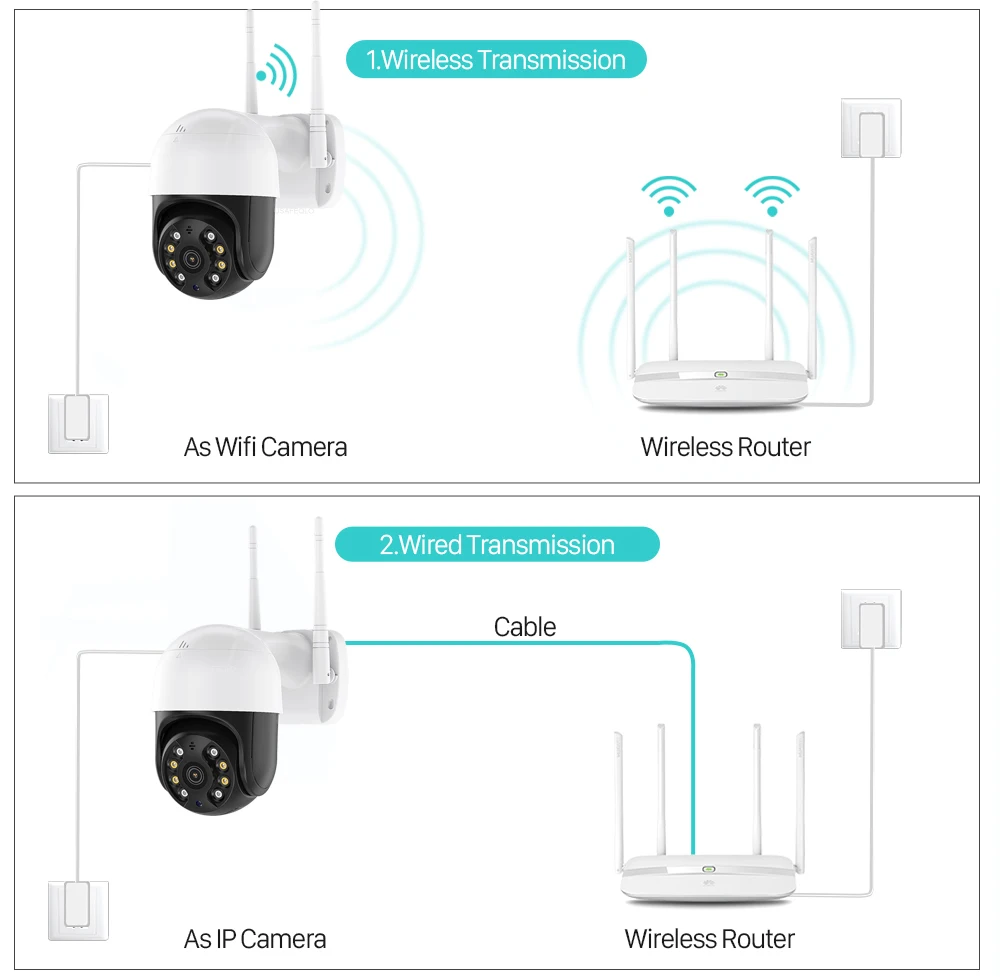 1.Wireless Transmission

As Wifi Camera

Wireless Router

2.Wired Transmission

Cable

As IP Camera

Wireless Router