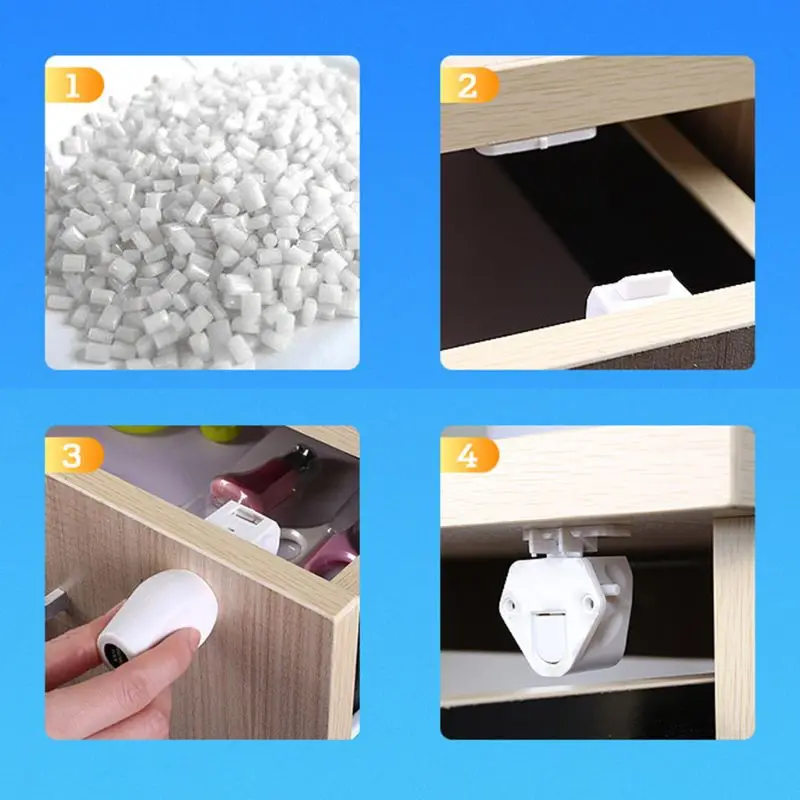 1

2

3

4