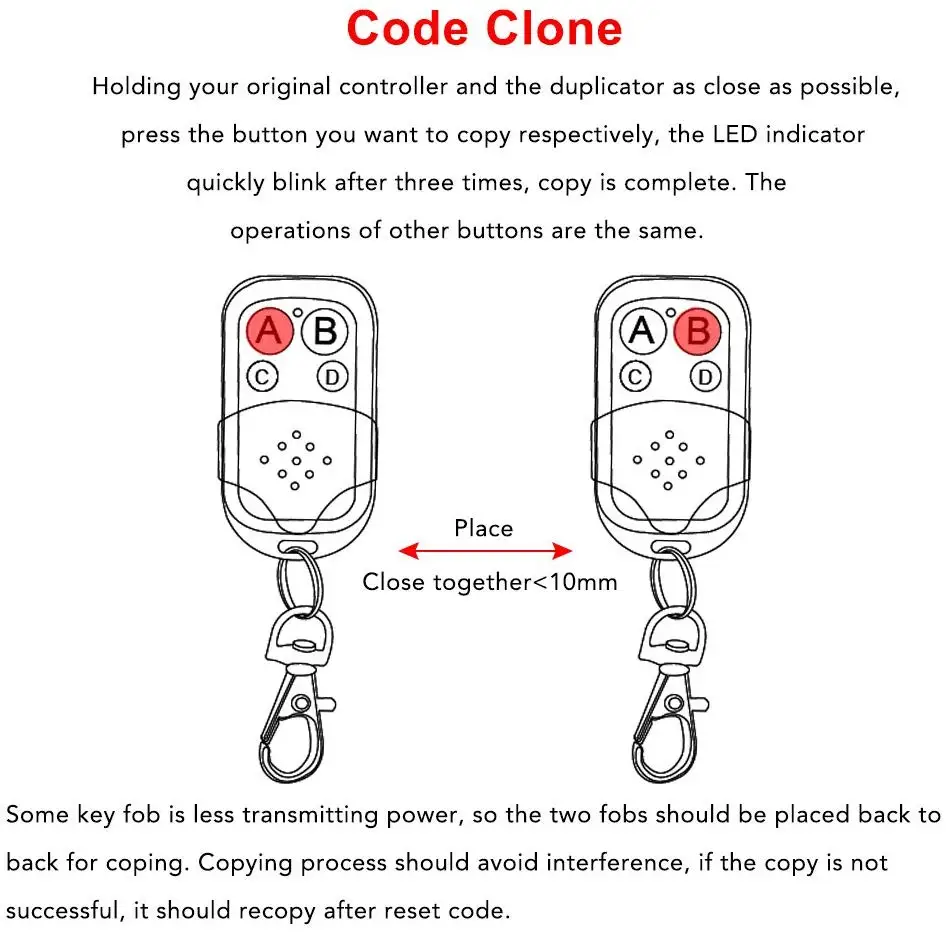 Code Clone

Holding your original controller and the duplicator as close as possible, press the button you want to copy respectively, the LED indicator quickly blink after three times, copy is complete. The operations of other buttons are the same.

A B
C D

A B
C D

Place
Close together<10mm

Some key fob is less transmitting power, so the two fobs should be placed back to back for coping. Copying process should avoid interference, if the copy is not successful, it should recopy after reset code.