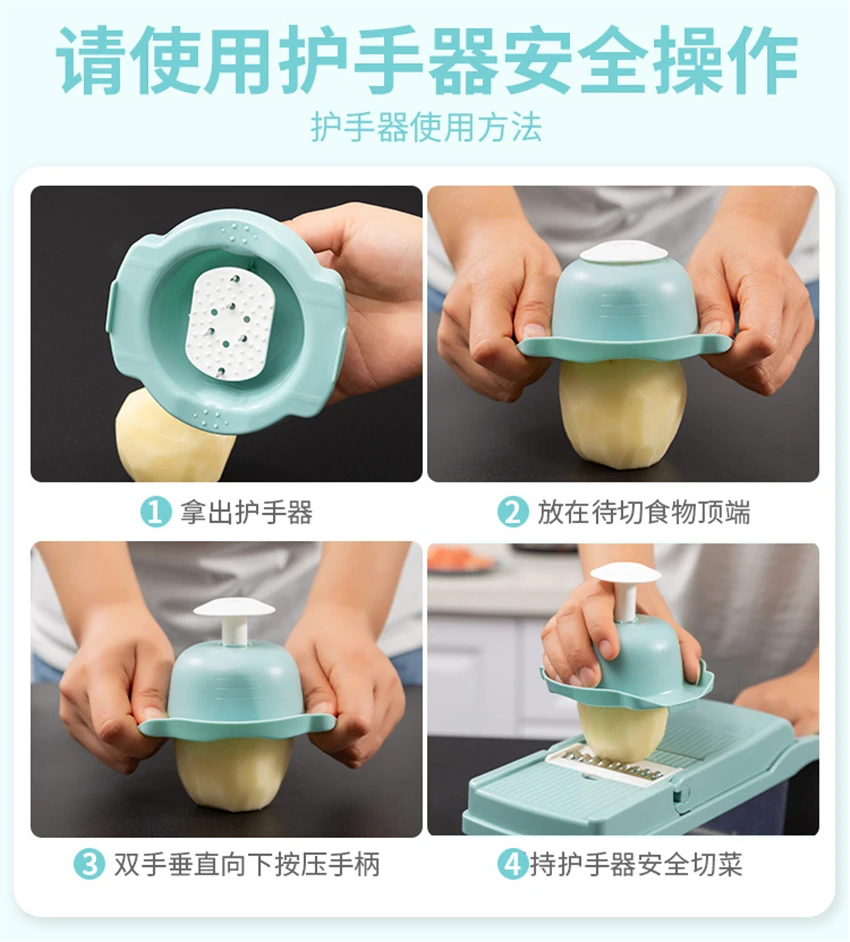 请使用护手器安全操作

护手器使用方法

1 拿出护手器

2 放在待切食物顶端

3 双手垂直向下按压手柄

4 持护手器安全切菜