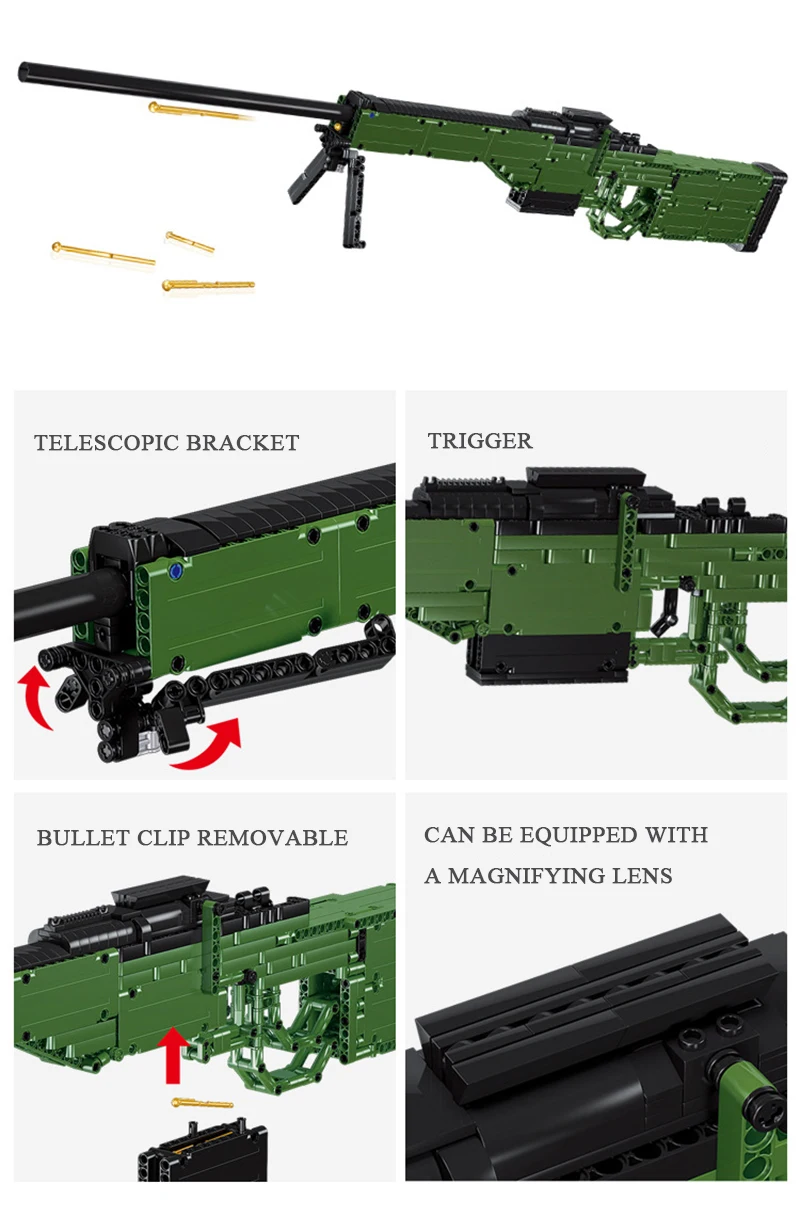 TELESCOPIC BRACKET

TRIGGER

BULLET CLIP REMOVABLE

CAN BE EQUIPPED WITH A MAGNIFYING LENS