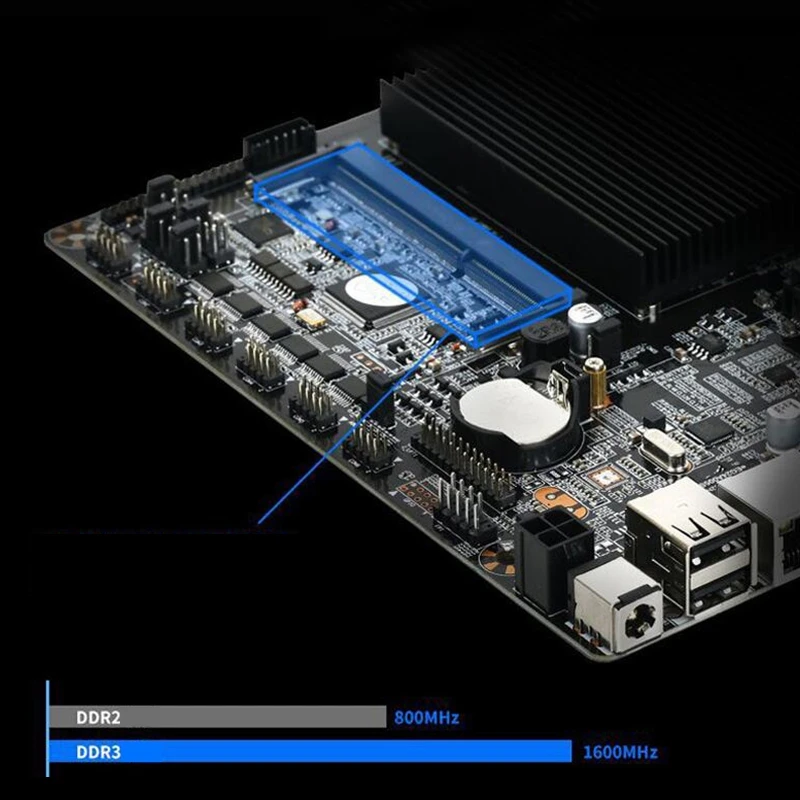 DDR2 800MHz
DDR3 1600MHz