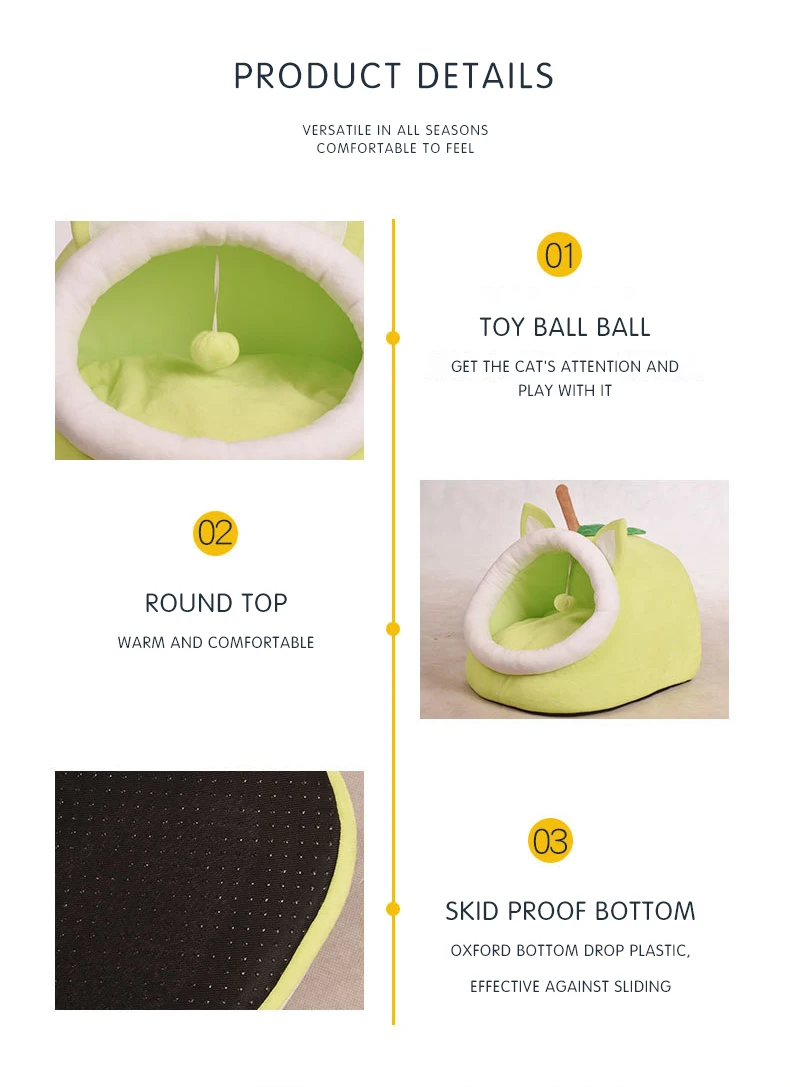 PRODUCT DETAILS

VERSATILE IN ALL SEASONS
COMFORTABLE TO FEEL

01

TOY BALL BALL

GET THE CAT'S ATTENTION AND PLAY WITH IT

02

ROUND TOP

WARM AND COMFORTABLE

03

SKID PROOF BOTTOM

OXFORD BOTTOM DROP PLASTIC,

EFFECTIVE AGAINST SLIDING