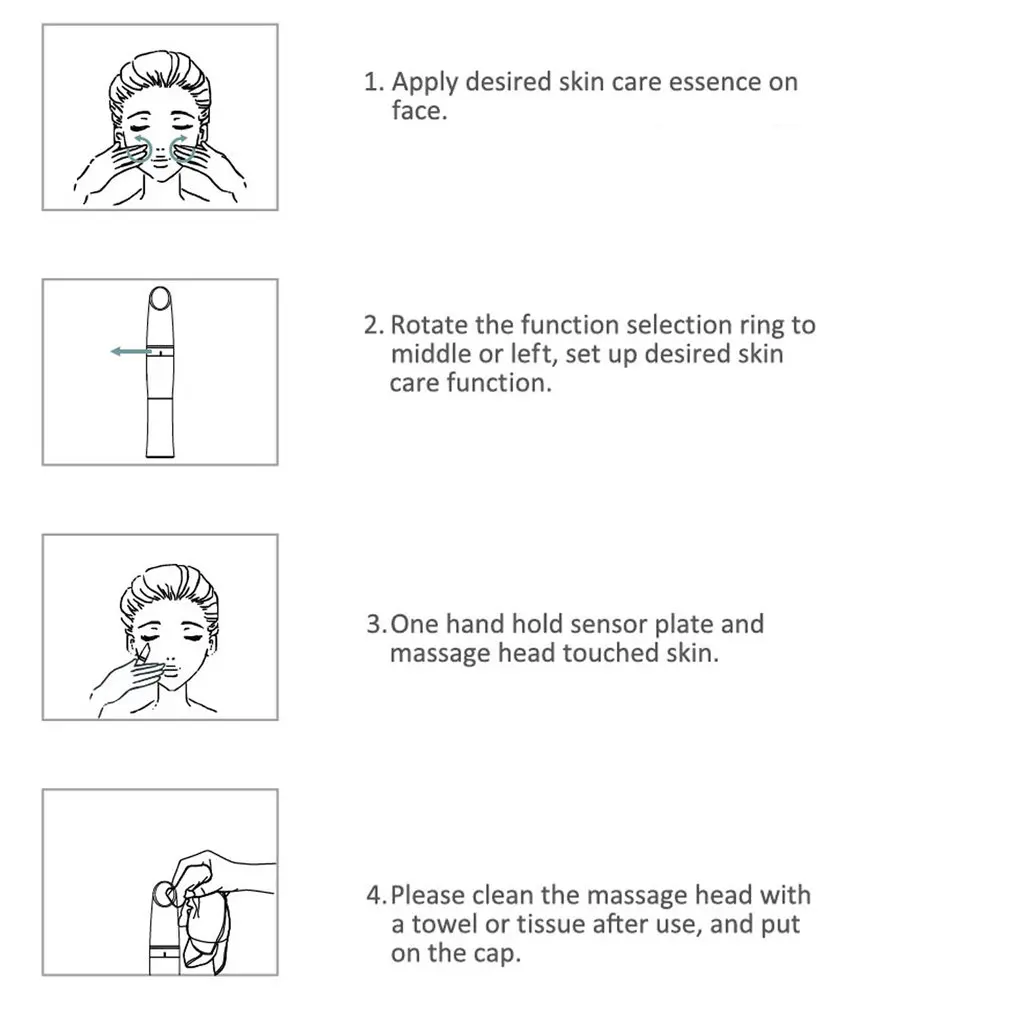 1. Apply desired skin care essence on face.

2. Rotate the function selection ring to middle or left, set up desired skin care function.

3. One hand hold sensor plate and massage head touched skin.

4. Please clean the massage head with a towel or tissue after use, and put on the cap.