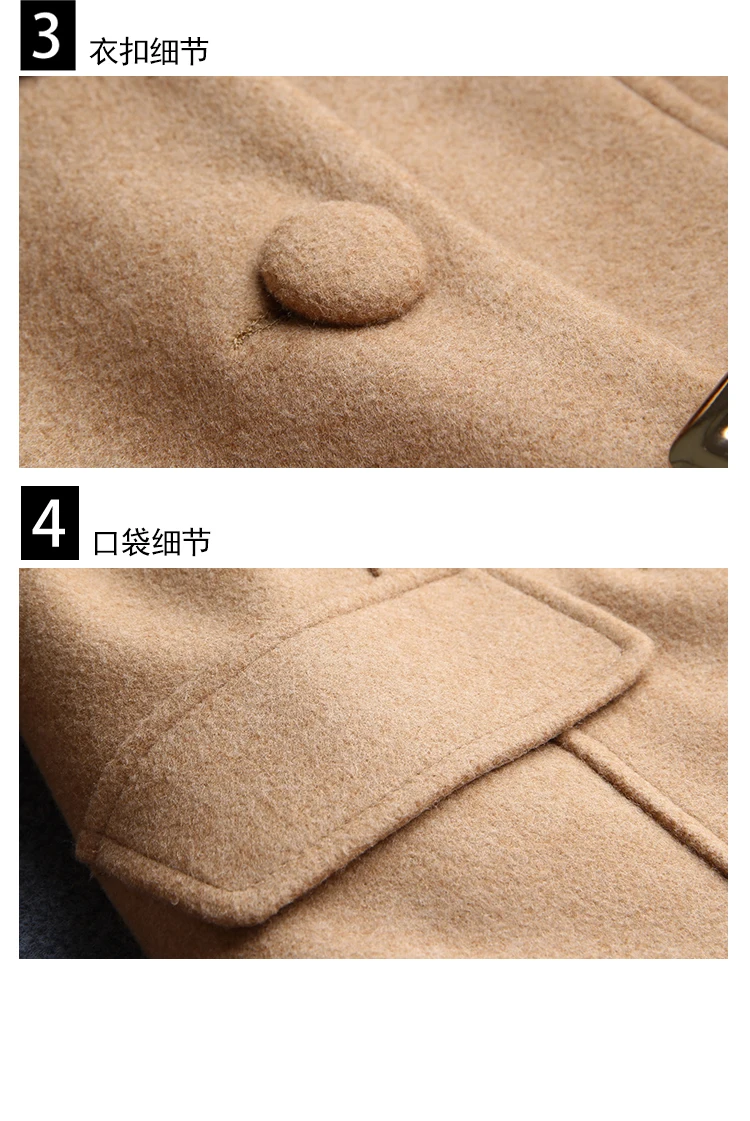 3 衣扣细节

4 口袋细节