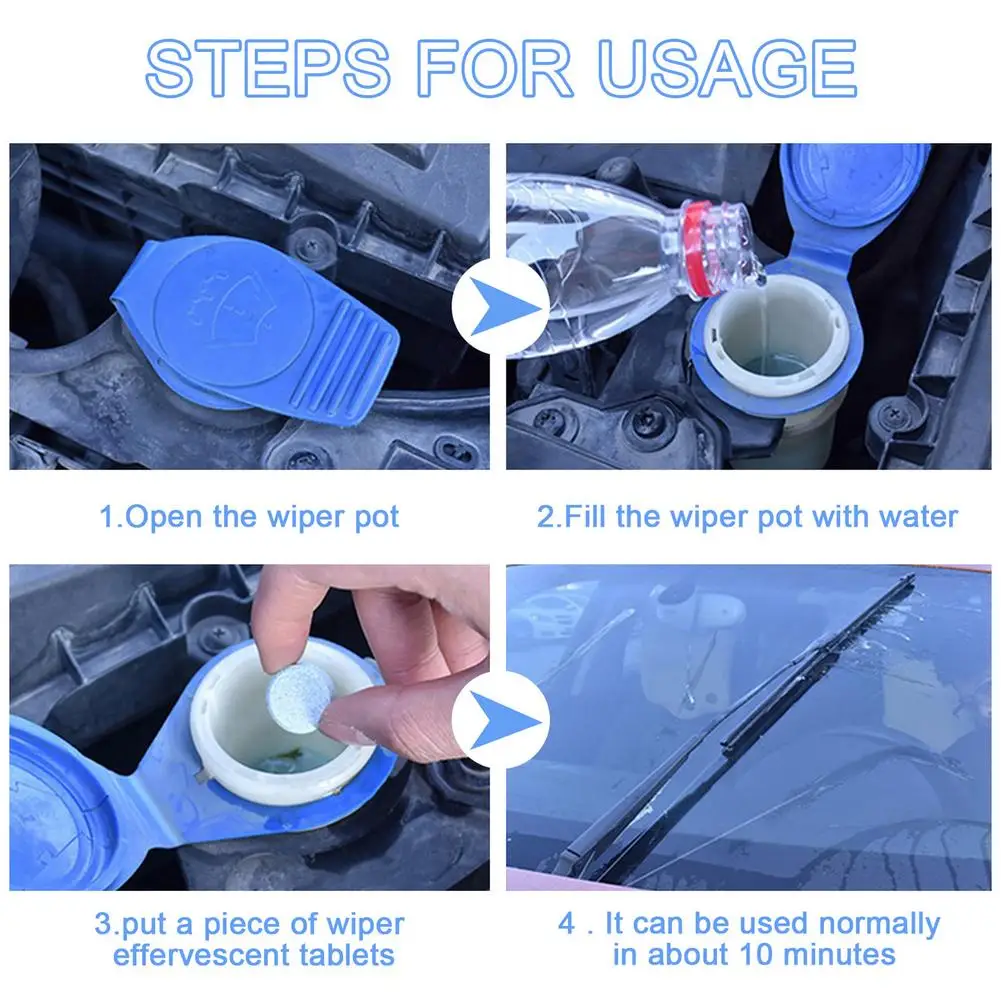 STEPS FOR USAGE

1.Open the wiper pot

2.Fill the wiper pot with water

3.put a piece of wiper effervescent tablets

4 . It can be used normally in about 10 minutes