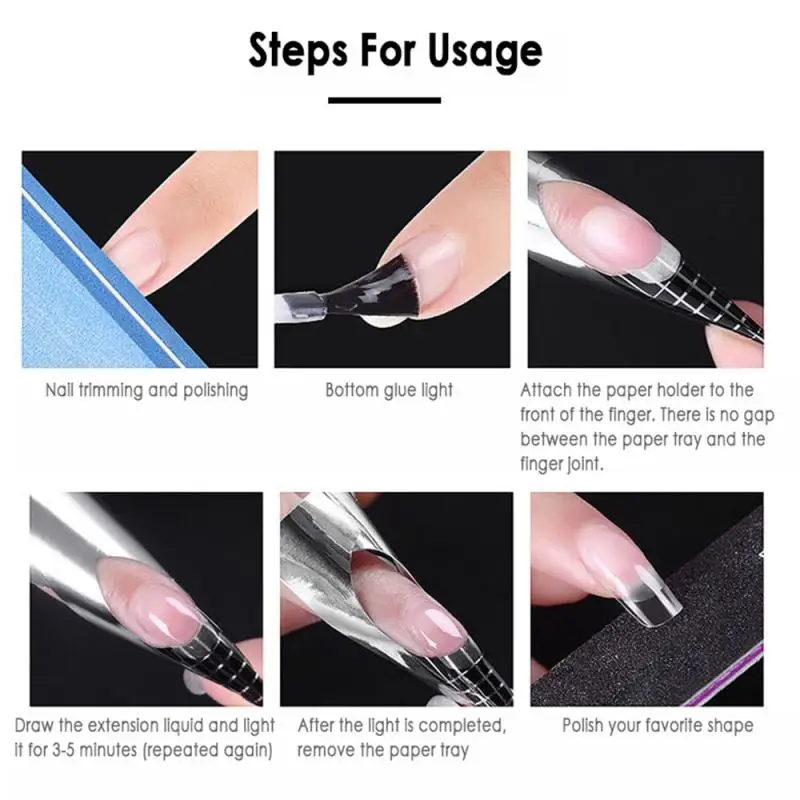 Steps For Usage

Nail trimming and polishing

Bottom glue light

Attach the paper holder to the front of the finger. There is no gap between the paper tray and the finger joint.

Draw the extension liquid and light it for 3-5 minutes (repeated again)

After the light is completed, remove the paper tray

Polish your favorite shape