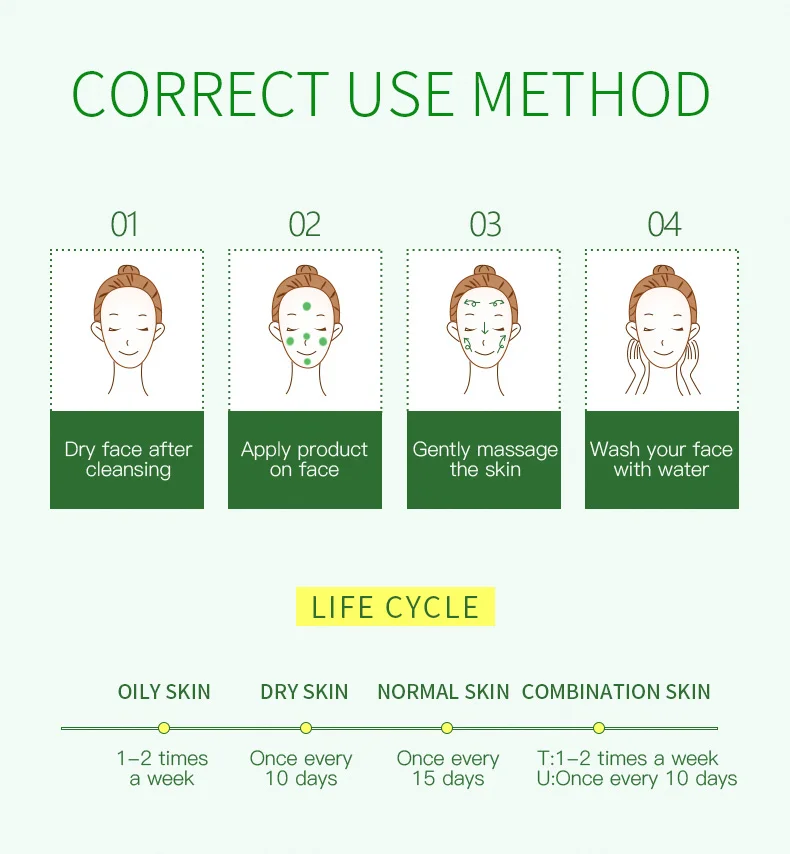 CORRECT USE METHOD

01

Dry face after cleansing

02

Apply product on face

03

Gently massage the skin

04

Wash your face with water

LIFE CYCLE

OILY SKIN

1-2 times a week

DRY SKIN

Once every 10 days

NORMAL SKIN

Once every 15 days

COMBINATION SKIN

T:1-2 times a week
U:Once every 10 days