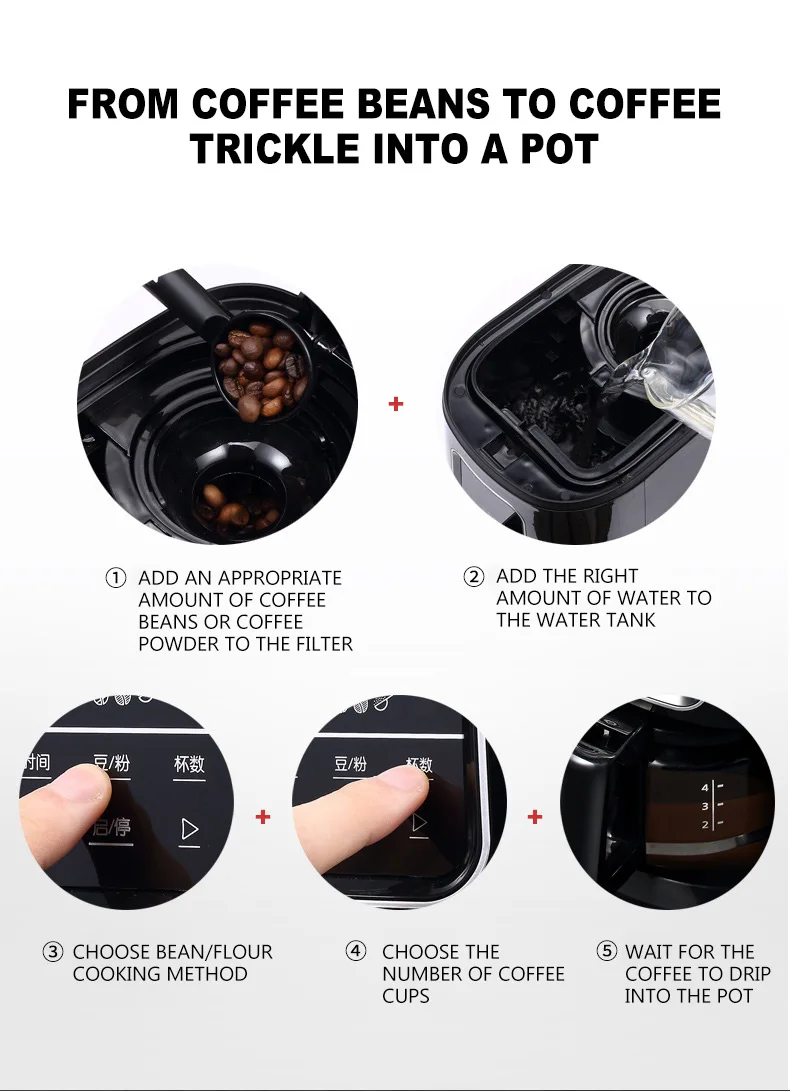 FROM COFFEE BEANS TO COFFEE TRICKLE INTO A POT

+

① ADD AN APPROPRIATE AMOUNT OF COFFEE BEANS OR COFFEE POWDER TO THE FILTER

② ADD THE RIGHT AMOUNT OF WATER TO THE WATER TANK

时间 豆/粉 杯数 启/停

+

豆/粉 杯数

+

4 3 2

③ CHOOSE BEAN/FLOUR COOKING METHOD

④ CHOOSE THE NUMBER OF COFFEE CUPS

⑤ WAIT FOR THE COFFEE TO DRIP INTO THE POT