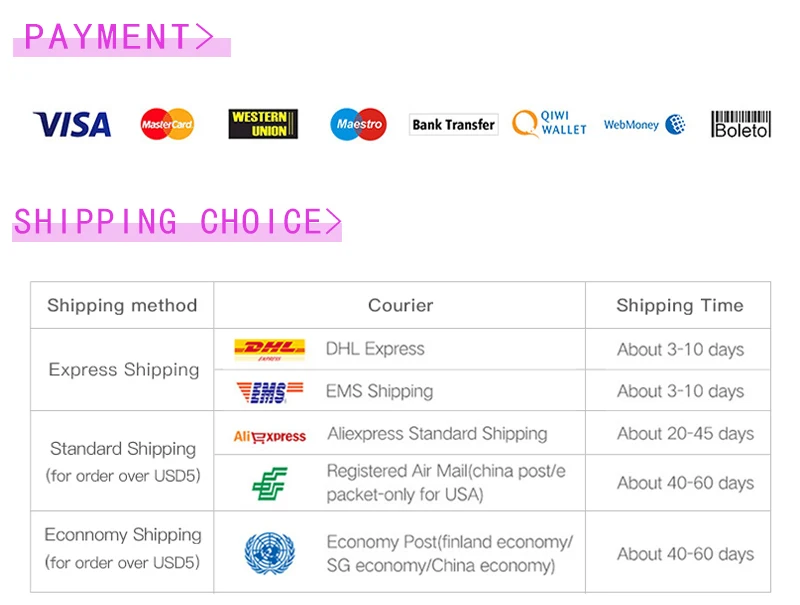 PAYMENT>

VISA MasterCard WESTERN UNION Maestro Bank Transfer QIWI WALLET WebMoney Boleto

SHIPPING CHOICE>

| Shipping method | Courier | Shipping Time |
|---|---|---|
| Express Shipping | DHL EXPRESS DHL Express | About 3-10 days |
| | EMS EMS Shipping | About 3-10 days |
| Standard Shipping (for order over USD5) | AliExpress Aliexpress Standard Shipping | About 20-45 days |
| | Registered Air Mail(china post/e packet-only for USA) | About 40-60 days |
| Econnomy Shipping (for order over USD5) | Economy Post(finland economy/ SG economy/China economy) | About 40-60 days |