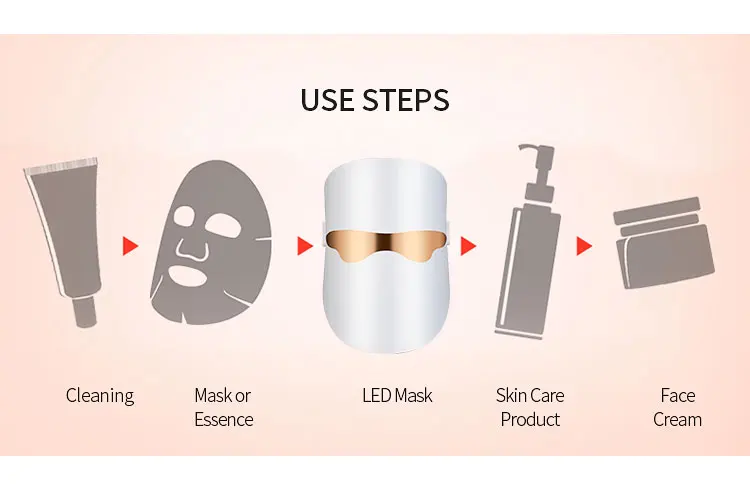 USE STEPS

Cleaning

Mask or Essence

LED Mask

Skin Care Product

Face Cream