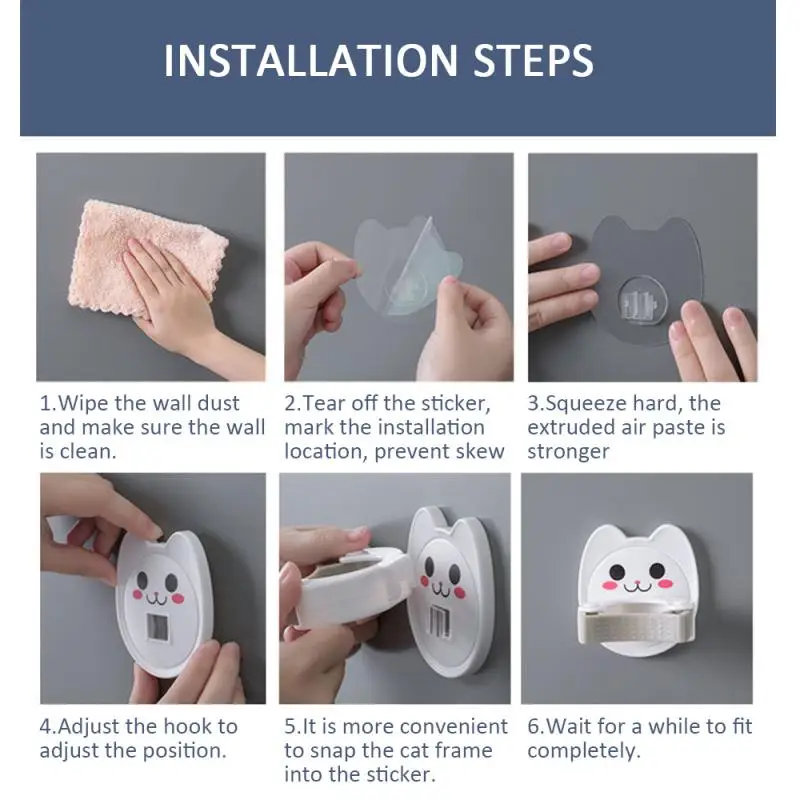 INSTALLATION STEPS

1.Wipe the wall dust and make sure the wall is clean.

2.Tear off the sticker, mark the installation location, prevent skew

3.Squeeze hard, the extruded air paste is stronger

4.Adjust the hook to adjust the position.

5.It is more convenient to snap the cat frame into the sticker.

6.Wait for a while to fit completely.