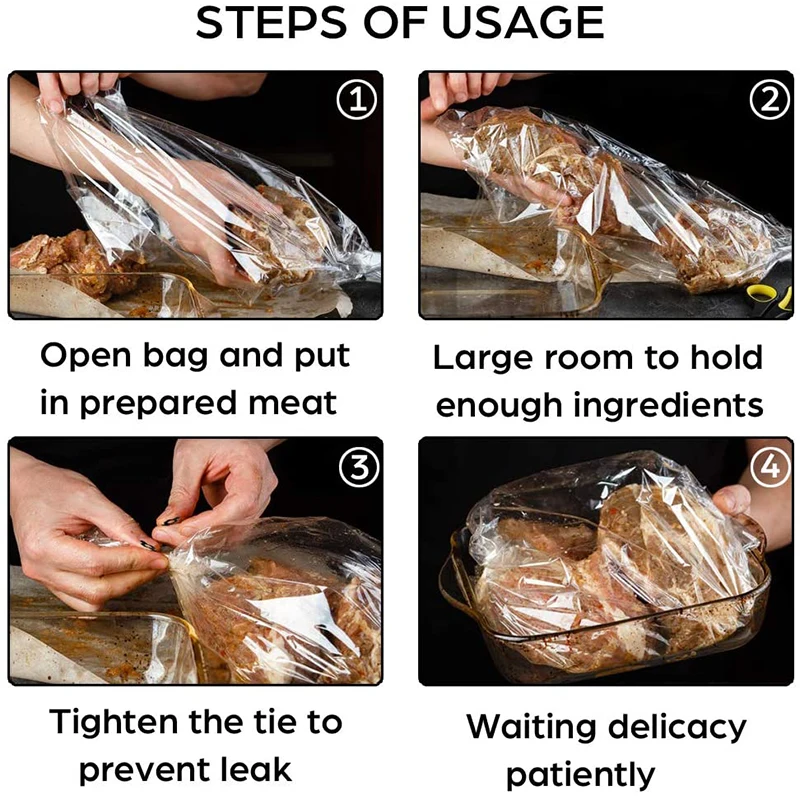 STEPS OF USAGE

①

Open bag and put in prepared meat

②

Large room to hold enough ingredients

③

Tighten the tie to prevent leak

④

Waiting delicacy patiently