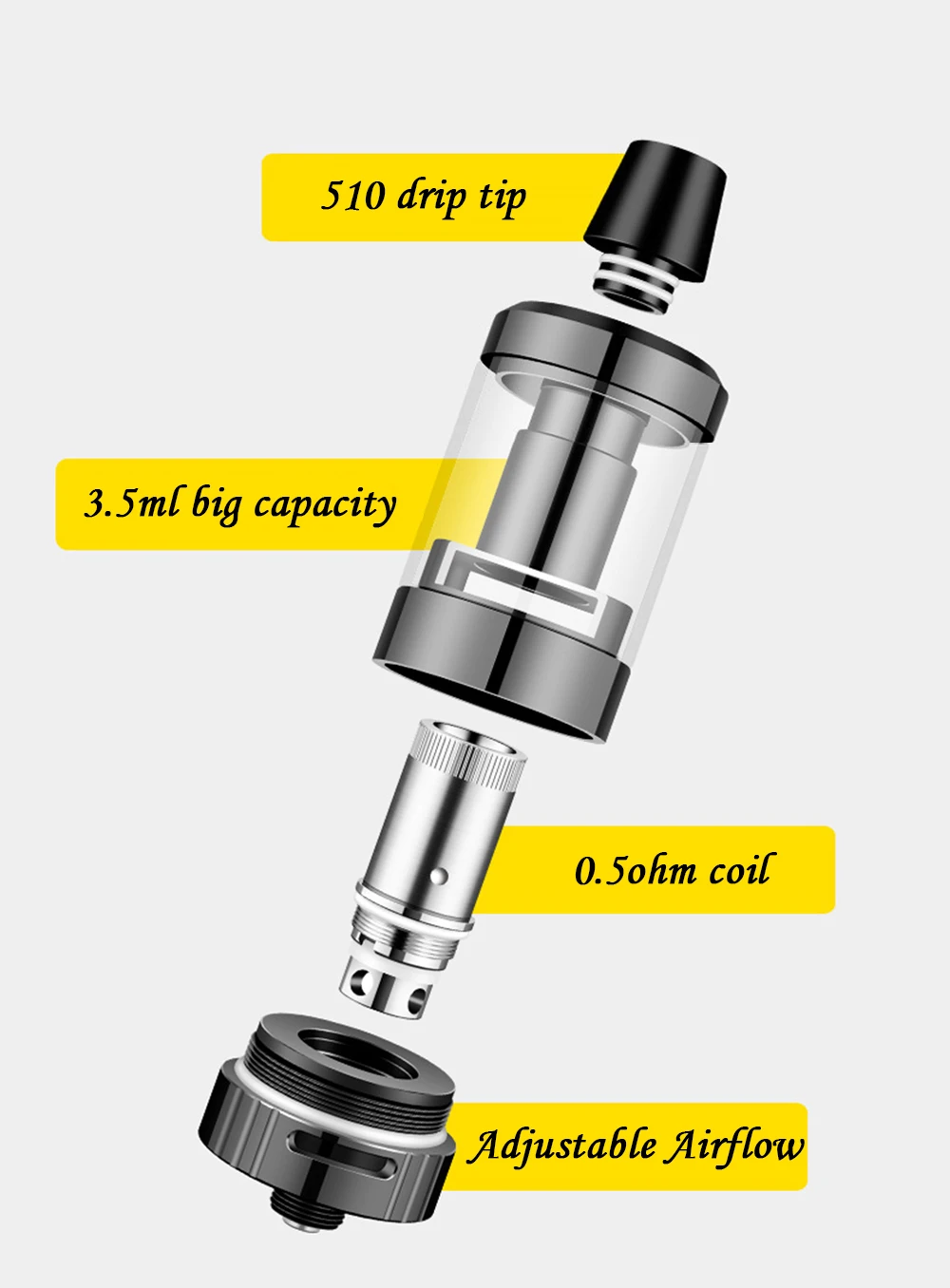 510 drip tip

3.5ml big capacity

0.5ohm coil

Adjustable Airflow